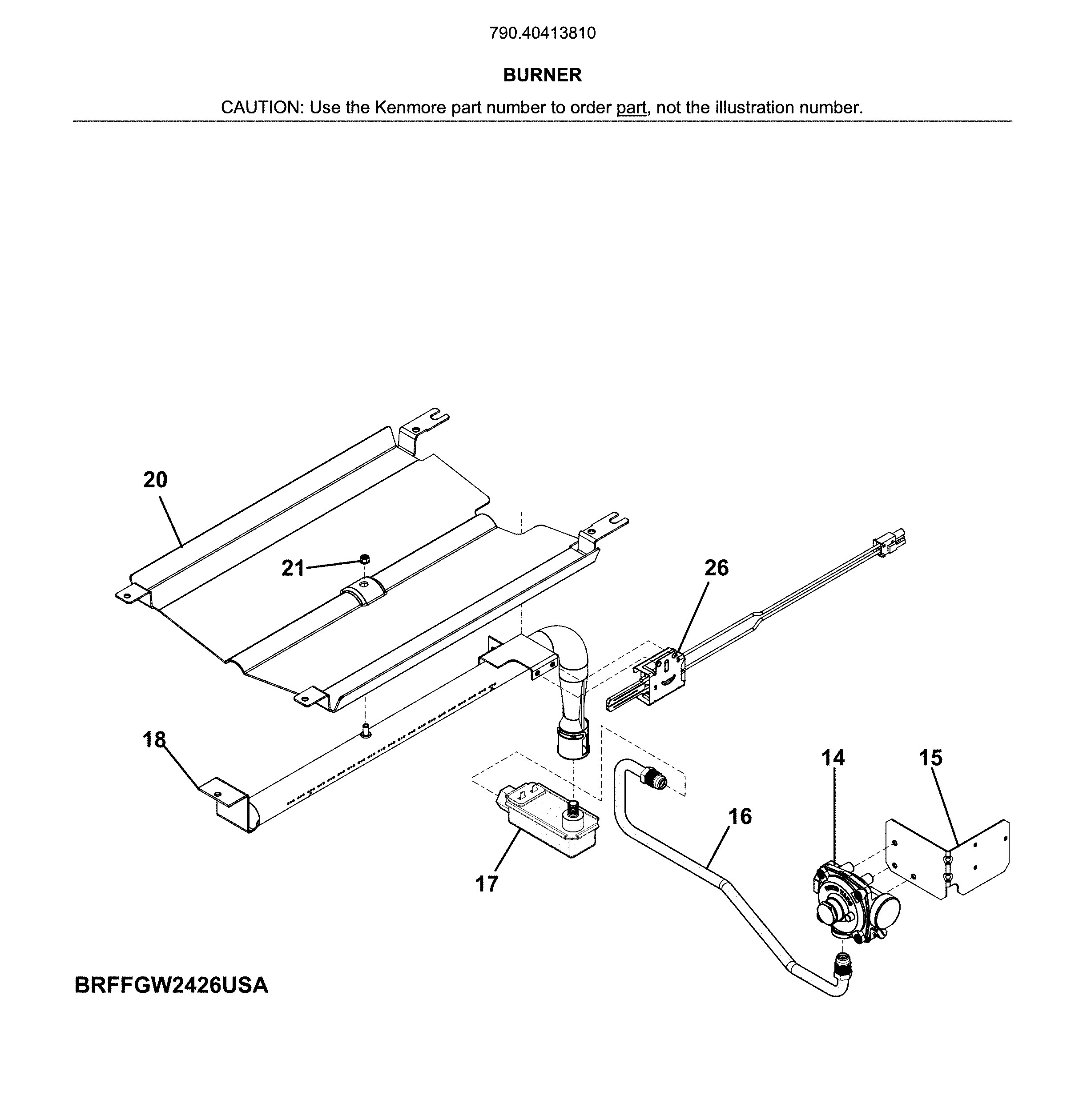 790.40413810

BURNER

CAUTION: Use the Kenmore part number to order part, not the illustration number.

20

21

26

18

14

15

16

17

BRFFGW2426USA