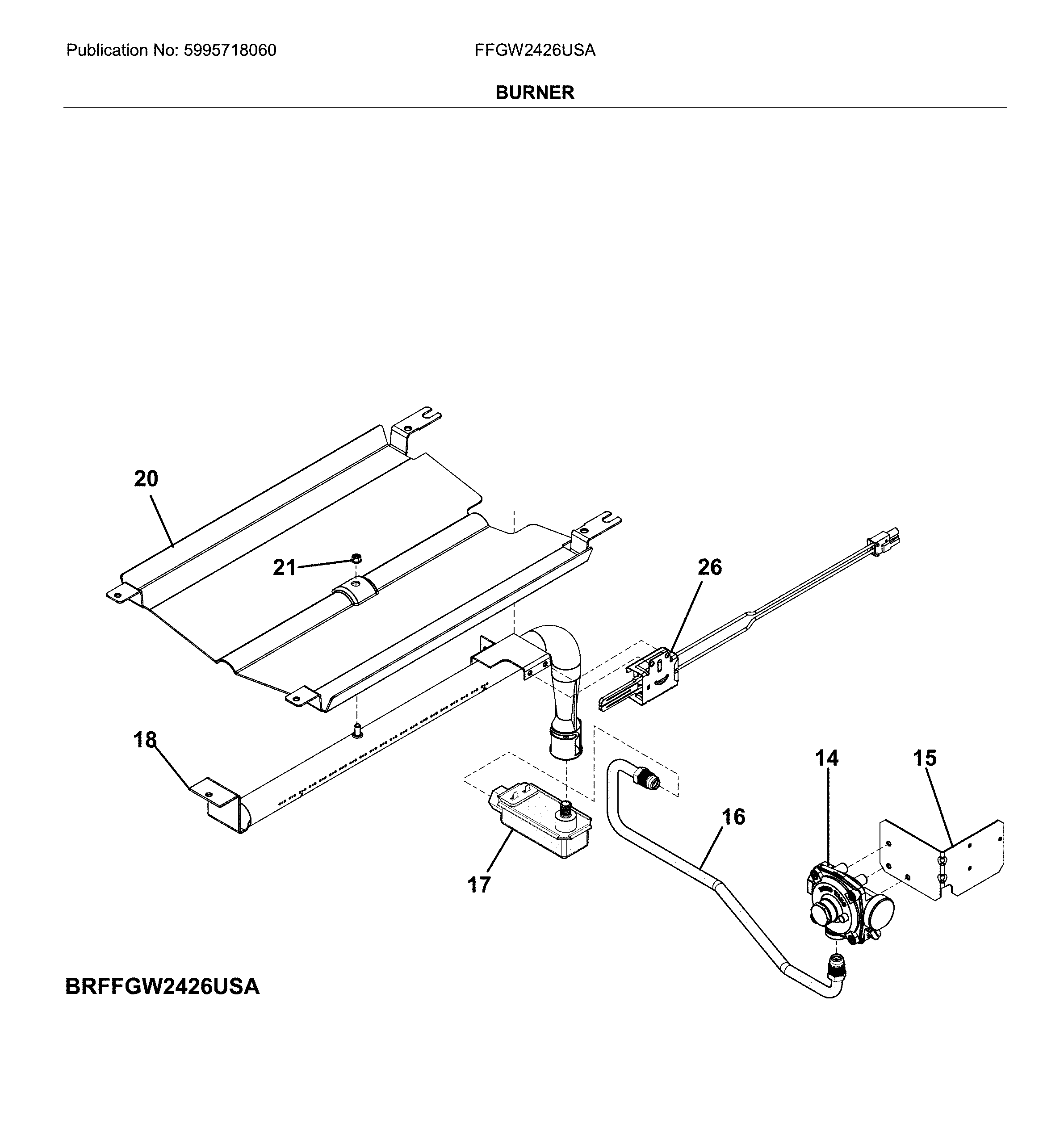 Publication No: 5995718060

FFGW2426USA

BURNER

20

21

26

18

14

15

16

17

BRFFGW2426USA