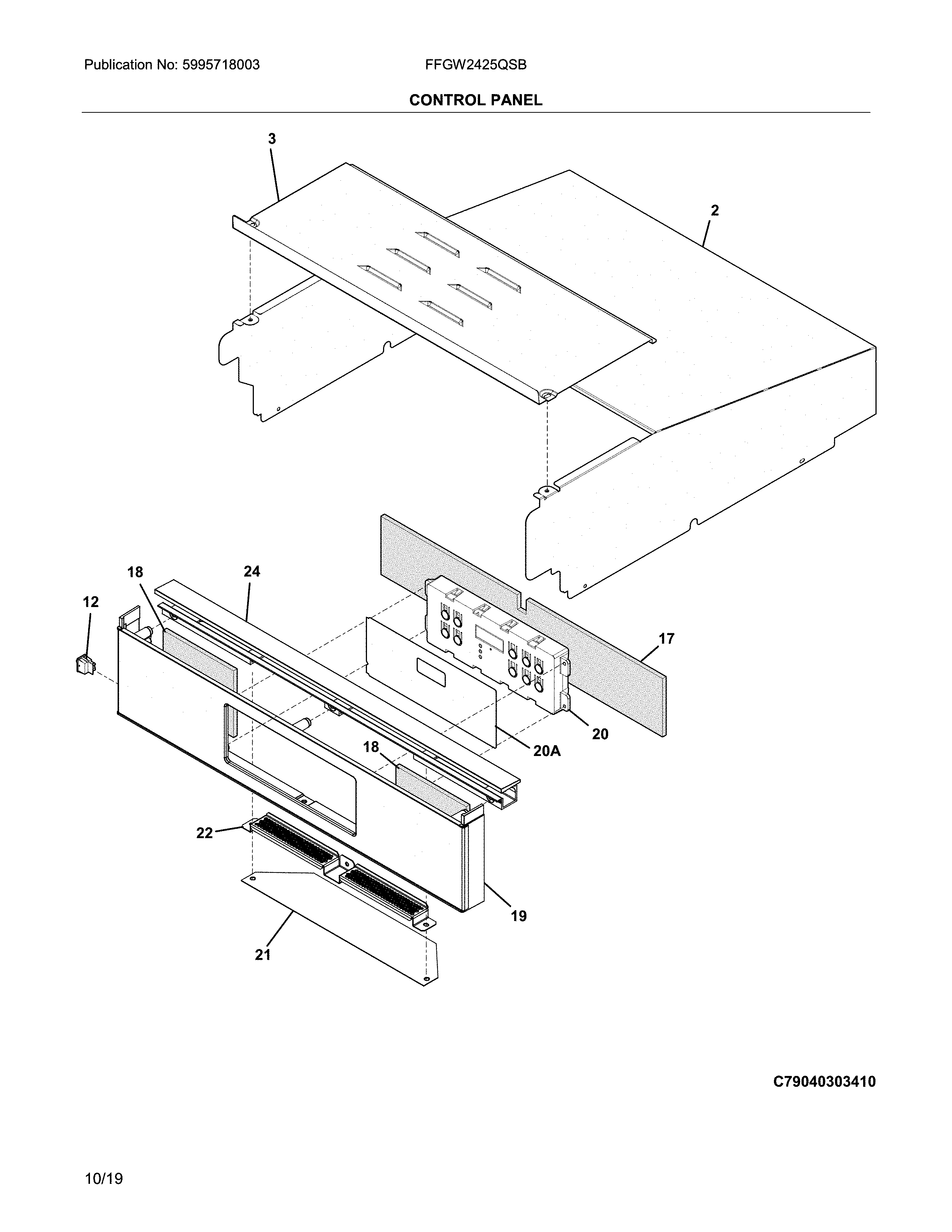 Publication No: 5995718003

FFGW2425QSB

CONTROL PANEL

3

2

18

24

12

17

20

20A

18

22

19

21

C79040303410

10/19