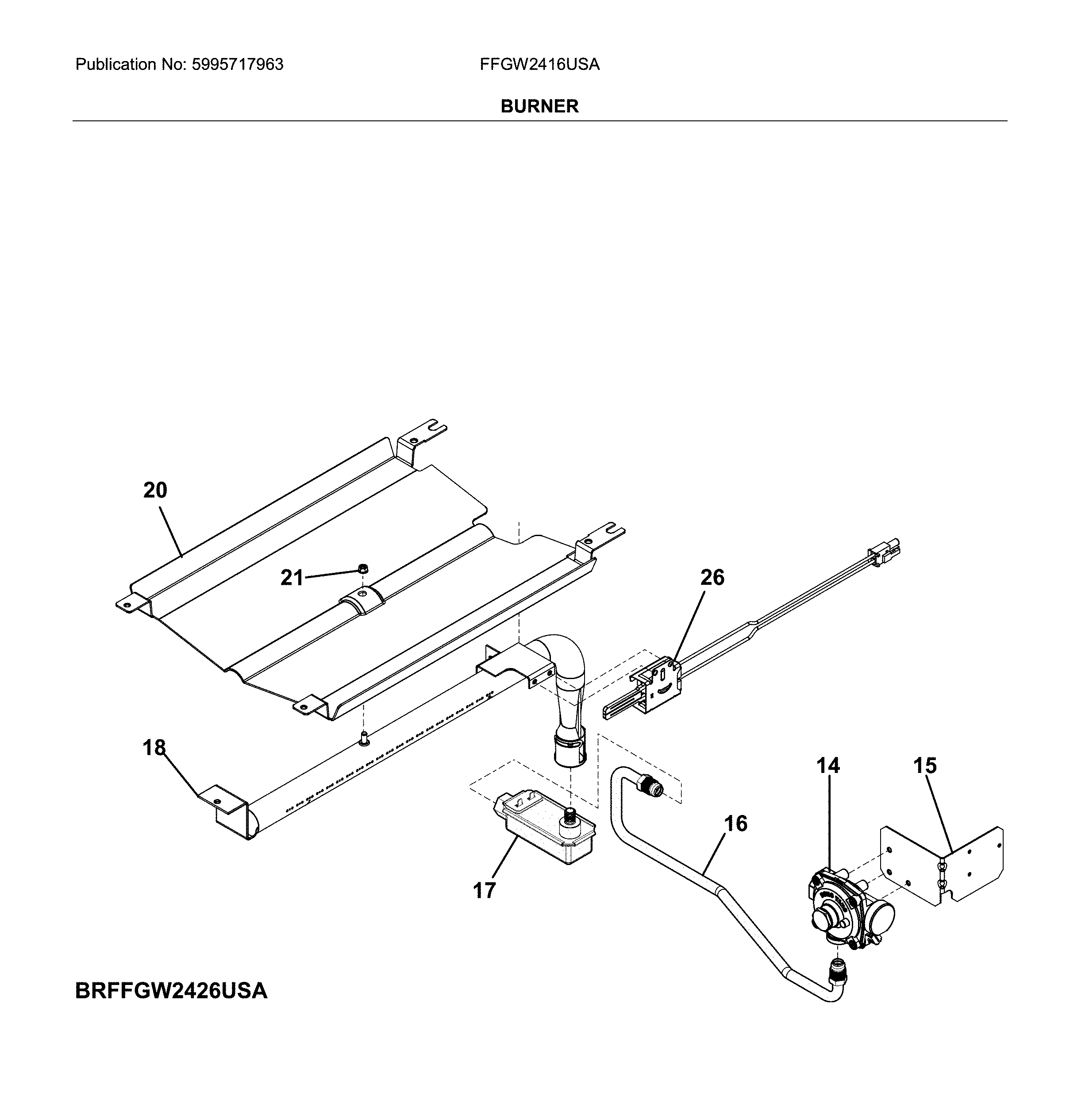 Publication No: 5995717963

FFGW2416USA

BURNER

20

21

26

18

14

15

16

17

BRFFGW2426USA