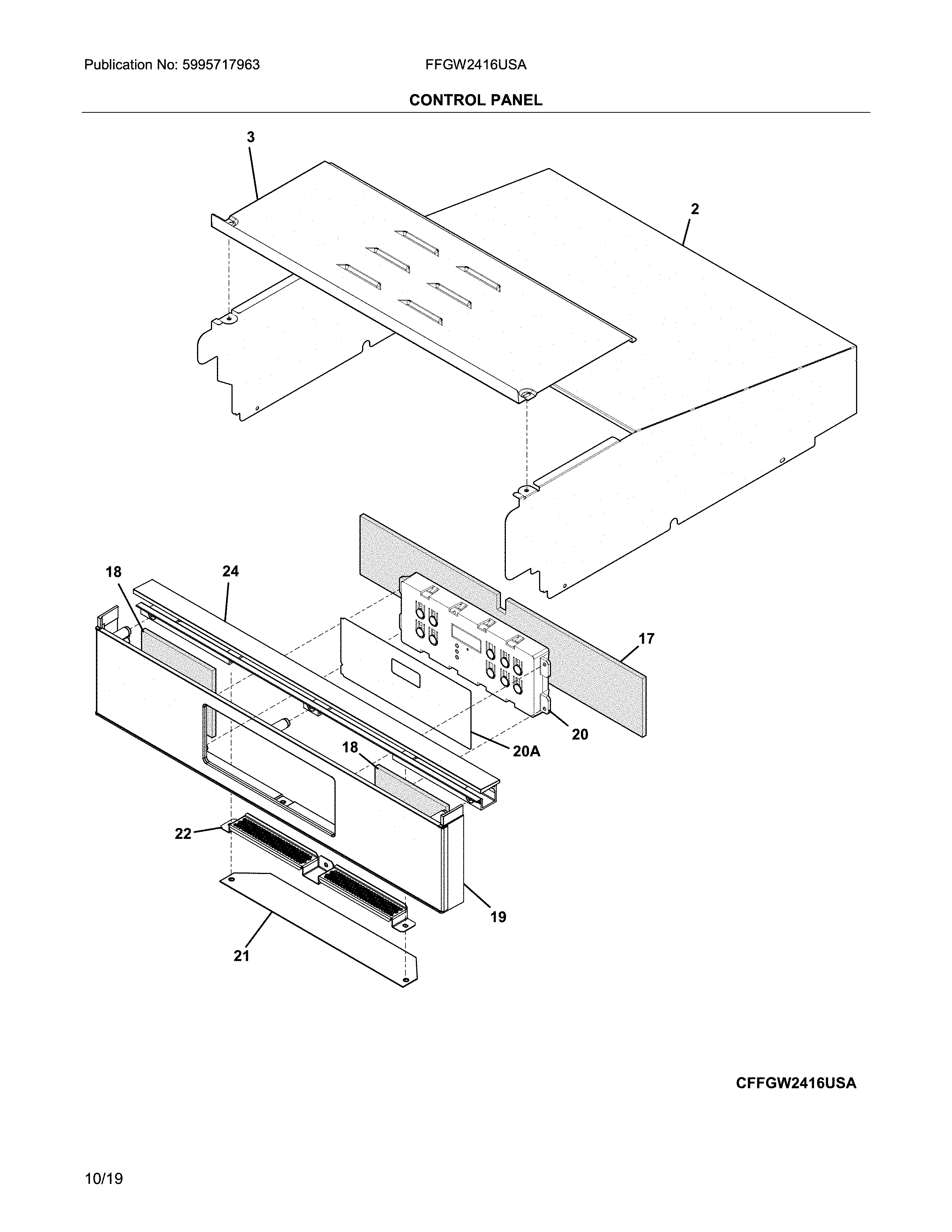 Publication No: 5995717963

FFGW2416USA

CONTROL PANEL

3

2

18

24

17

20

20A

18

22

19

21

CFFGW2416USA

10/19