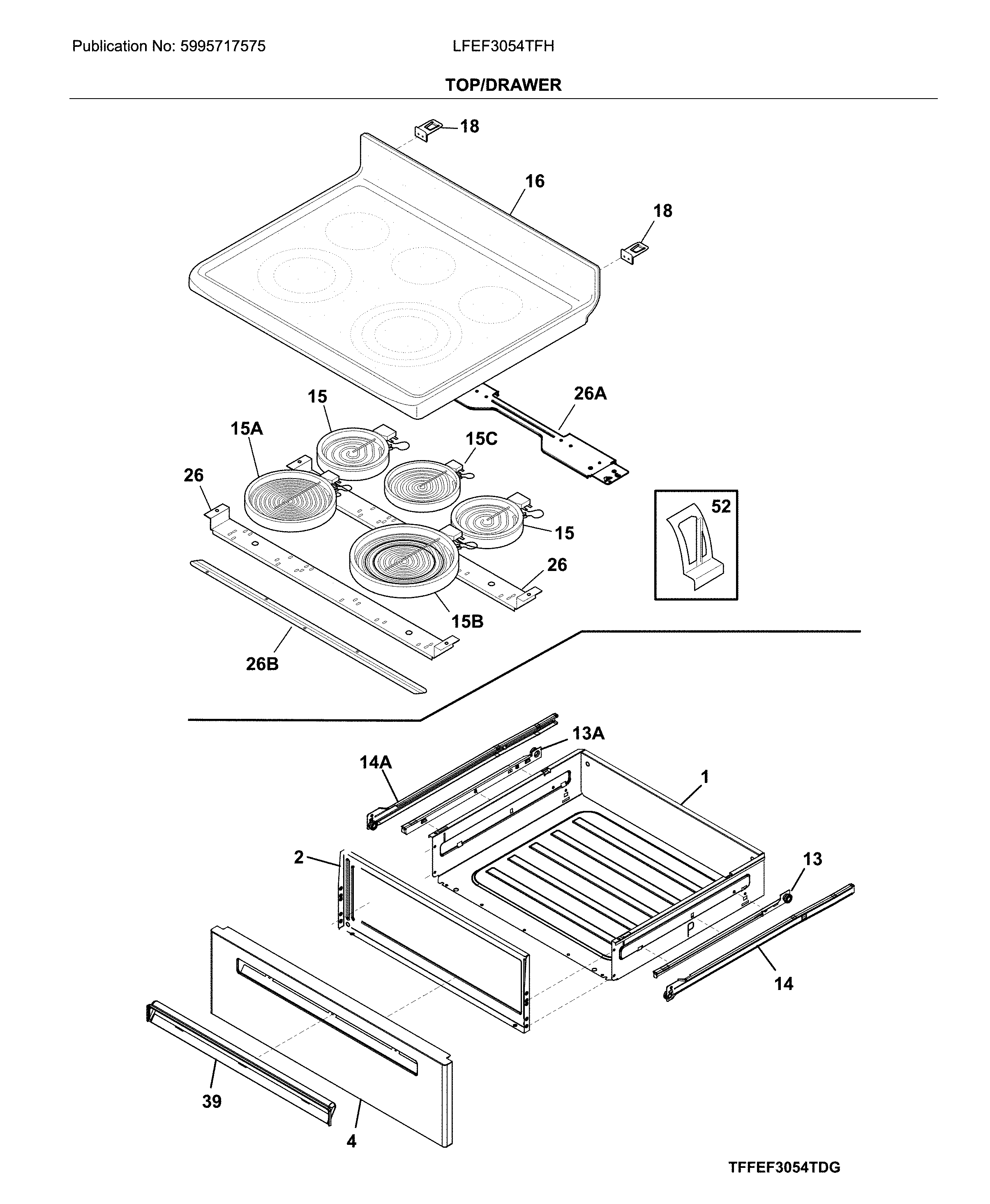 Publication No: 5995717575

LFEF3054TFH

TOP/DRAWER

18

16

18

15

26A

15A

15C

26

52

15

26

15B

26B

13A

14A

1

2

13

14

39

4

TFFEF3054TDG