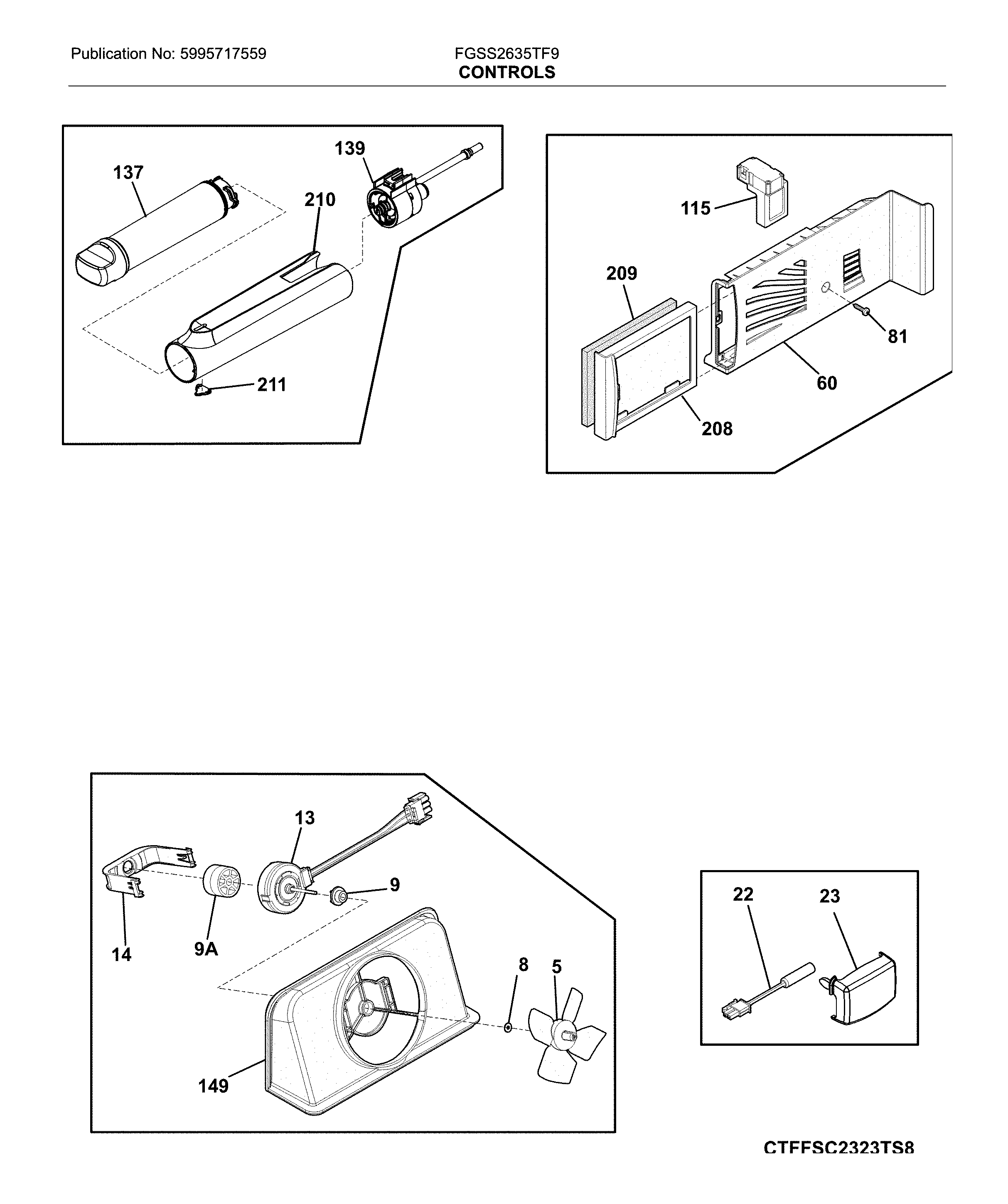 Publication No: 5995717559

FGSS2635TF9
CONTROLS

137
139
210
211

115
209
81
60
208

13
9
14
9A
8
5
149

22
23

CTFFSC2323TS8