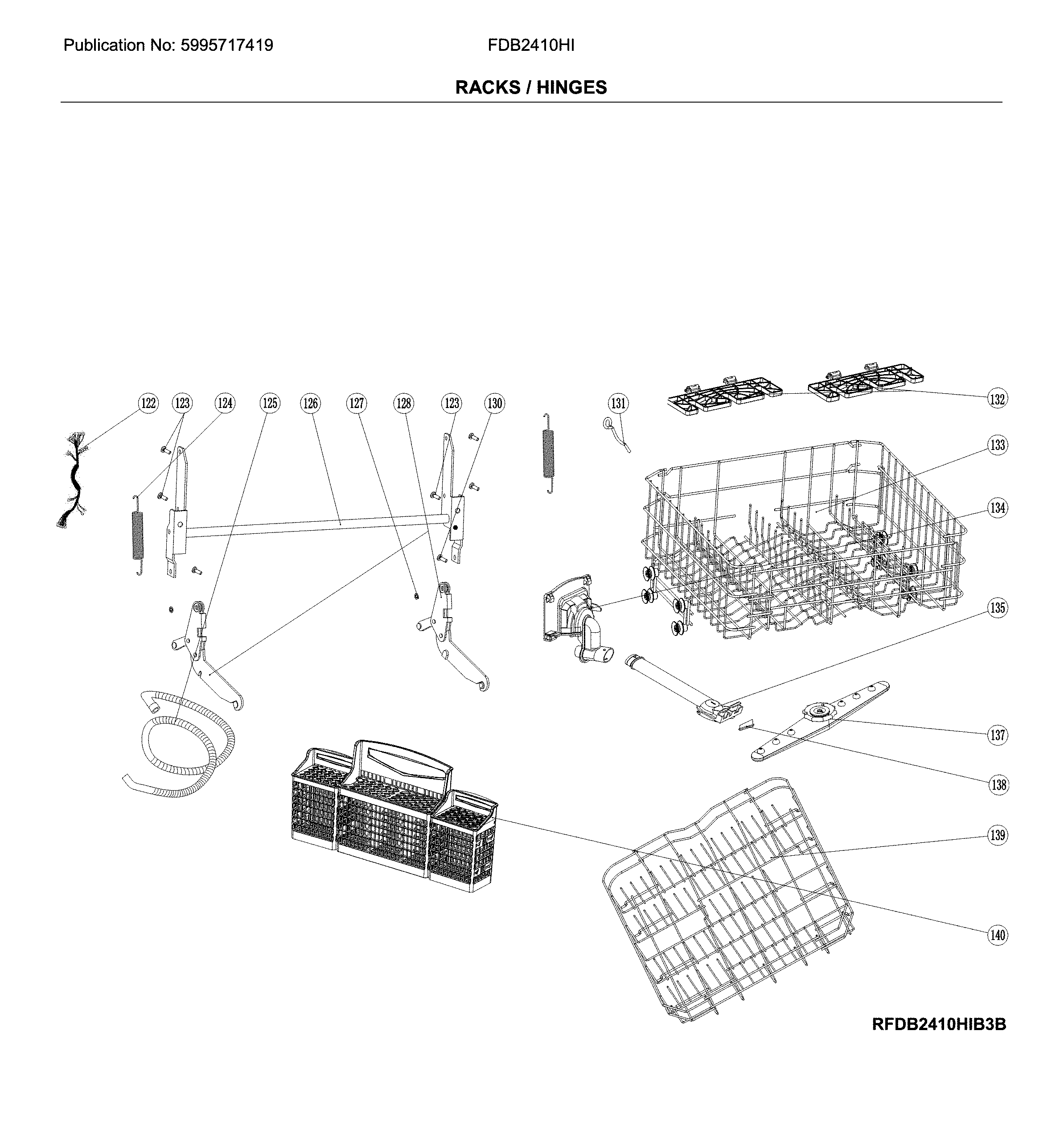 Publication No: 5995717419 FDB2410HI

RACKS / HINGES

122 123 124 125 126 127 128 123 130 131 132 133 134 135 137 138 139 140

RFDB2410HIB3B