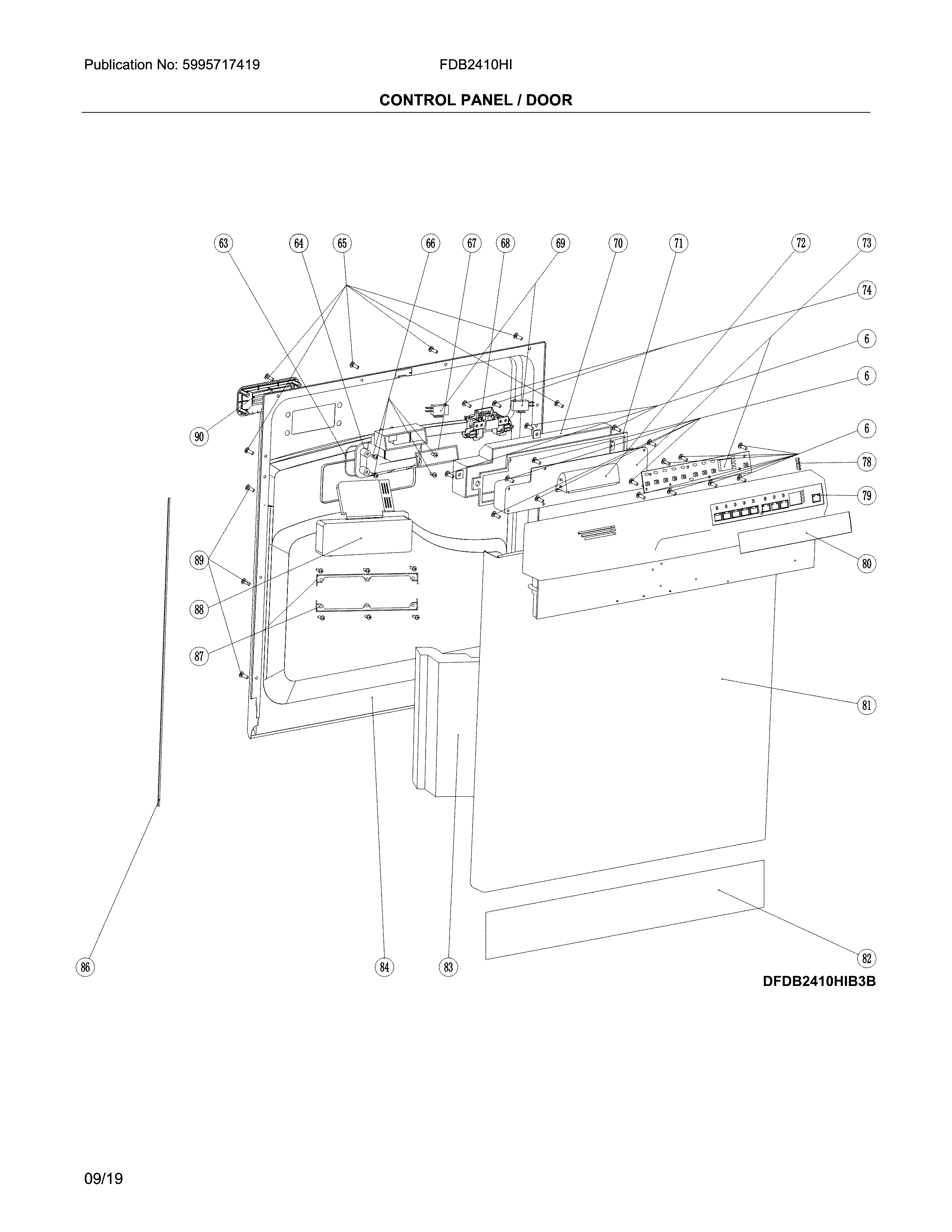 Publication No: 5995717419

FDB2410HI

CONTROL PANEL / DOOR

63 64 65 66 67 68 69 70 71 72 73

74

6

6

6

78

79

80

81

82

90

89

88

87

86 84 83

DFDB2410HIB3B

09/19