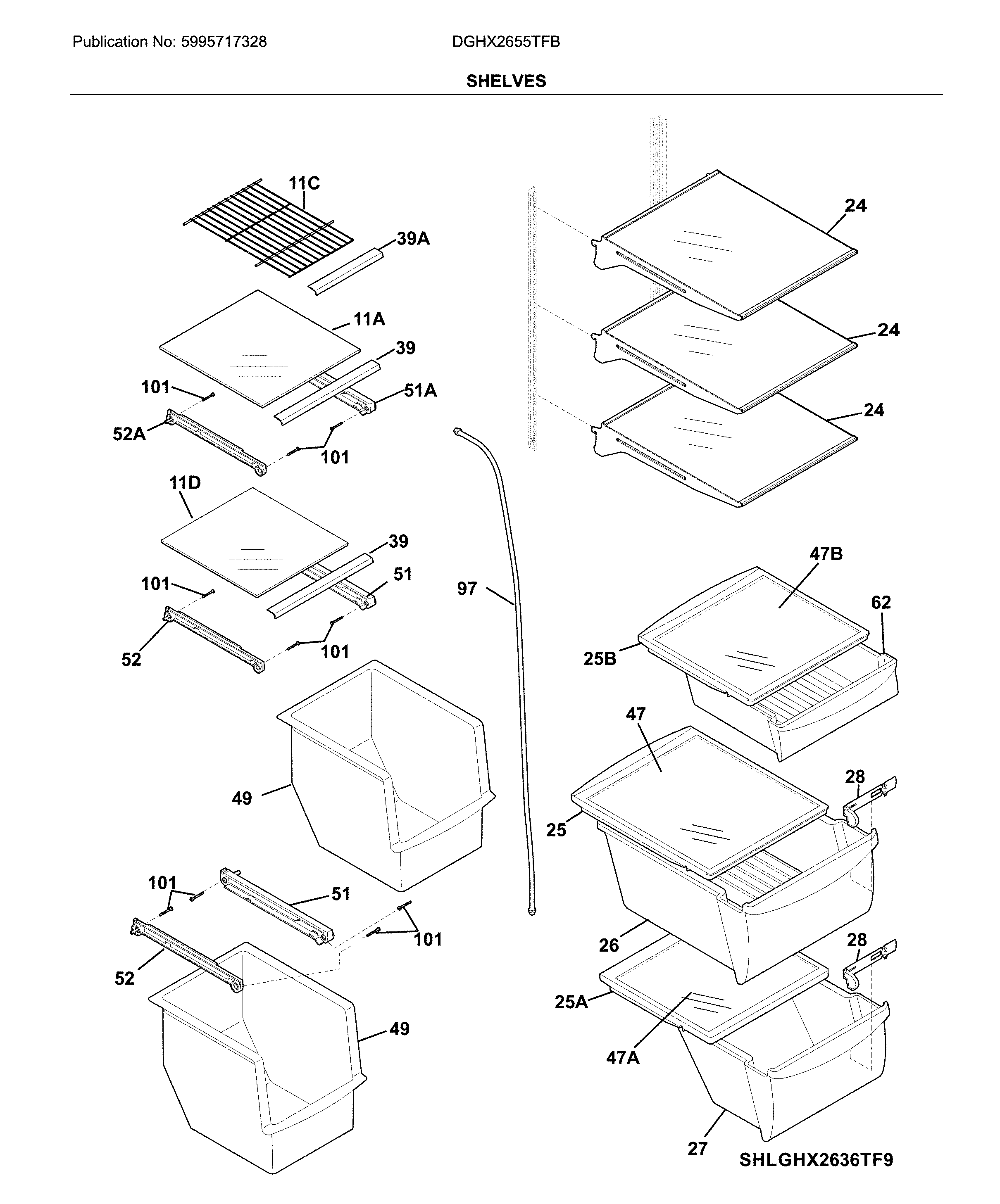 Publication No: 5995717328

DGHX2655TFB

SHELVES

11C
39A
11A
39
101
51A
52A
101
11D
39
101
51
52
101
49
101
51
101
52
49
97
24
24
24
47B
62
25B
47
28
25
26
28
25A
47A
27

SHLGHX2636TF9