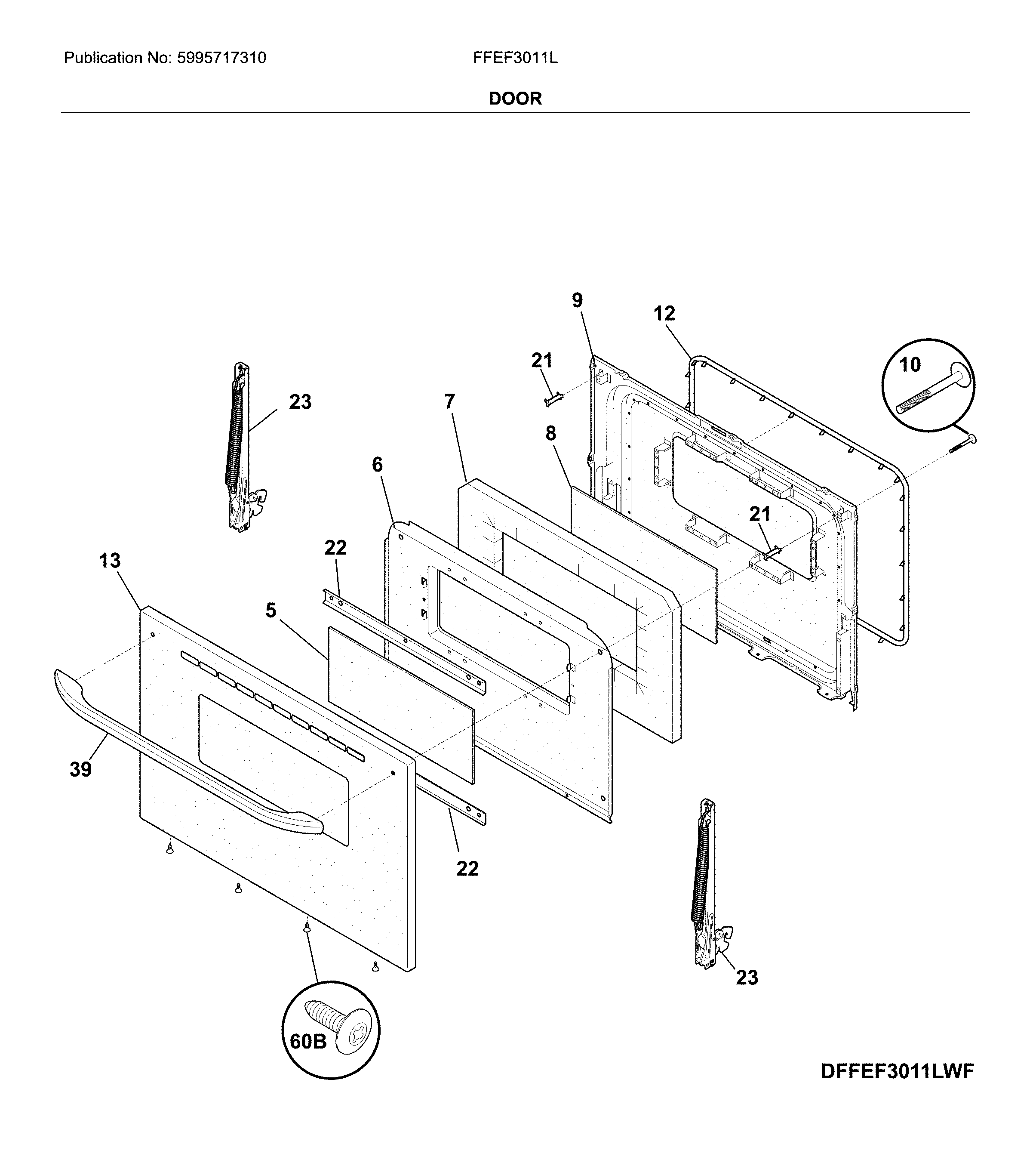 Publication No: 5995717310

FFEF3011L

DOOR

9

12

21

10

23

7

8

6

21

22

13

5

39

22

23

60B

DFFEF3011LWF