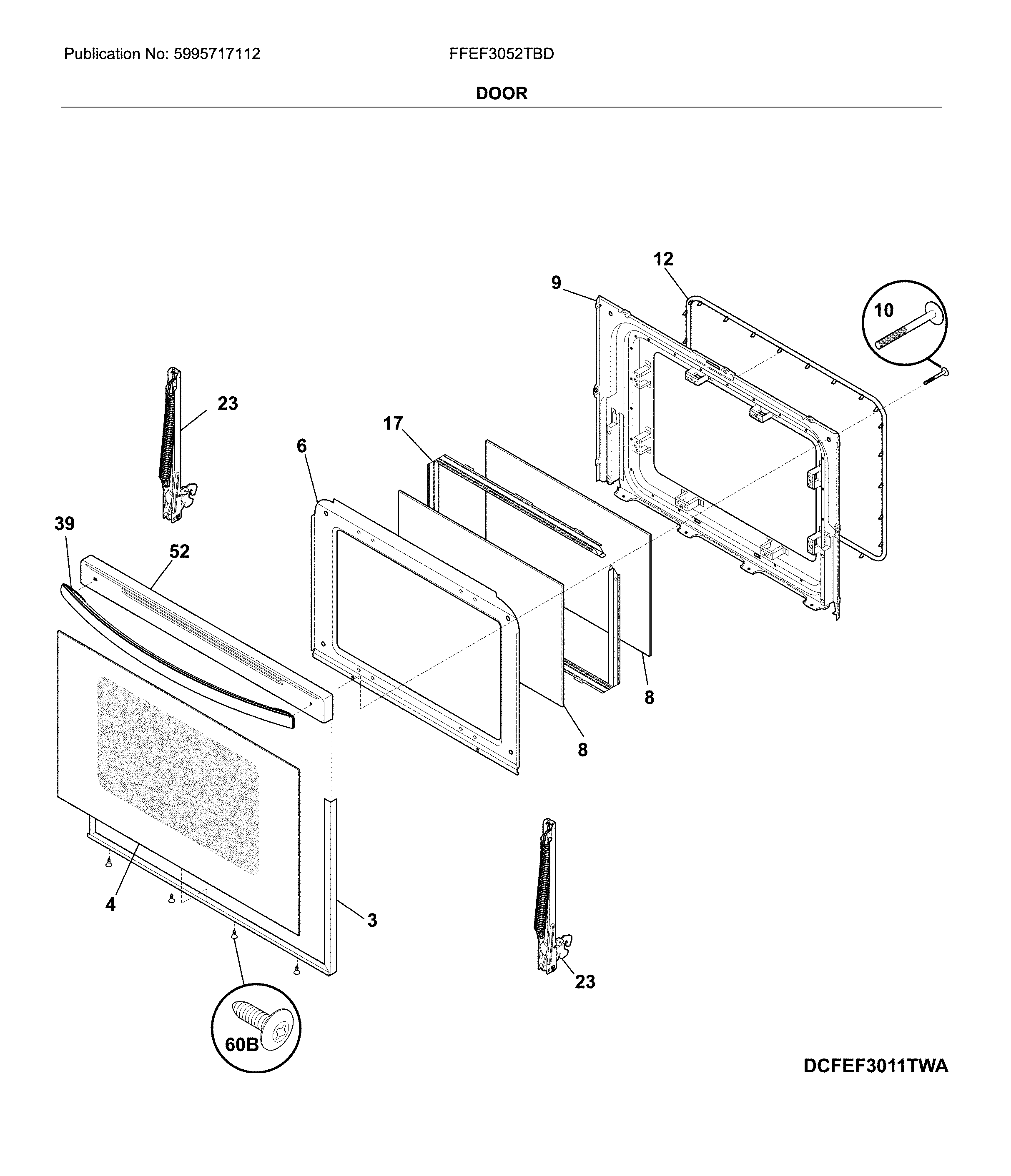 Publication No: 5995717112

FFEF3052TBD

DOOR

12

9

10

23

17

6

39

52

8

8

4

3

23

60B

DCFEF3011TWA