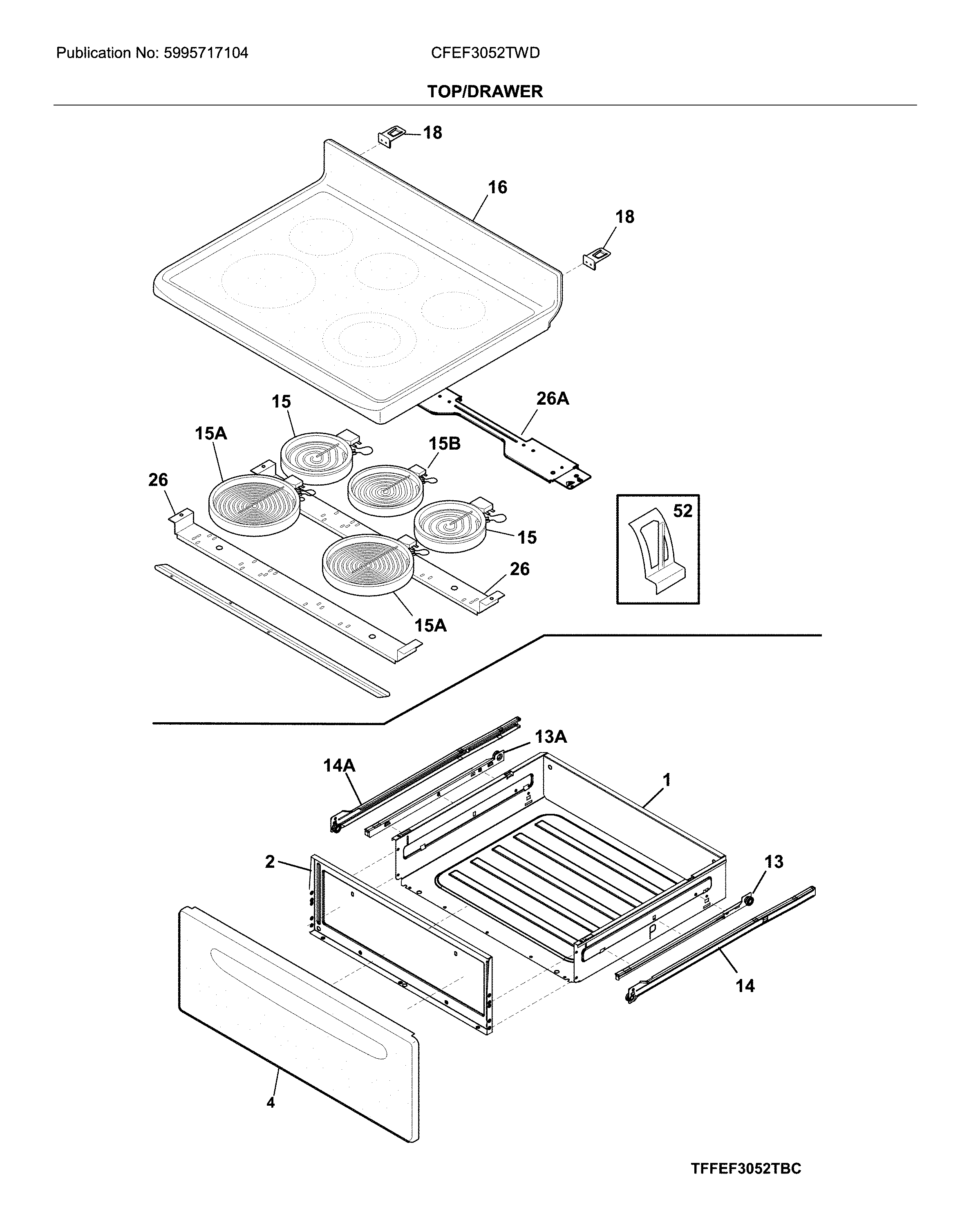 Publication No: 5995717104

CFEF3052TWD

TOP/DRAWER

18
16
18
15
26A
15A
15B
26
52
15
26
15A
13A
14A
1
2
13
14
4

TFFEF3052TBC