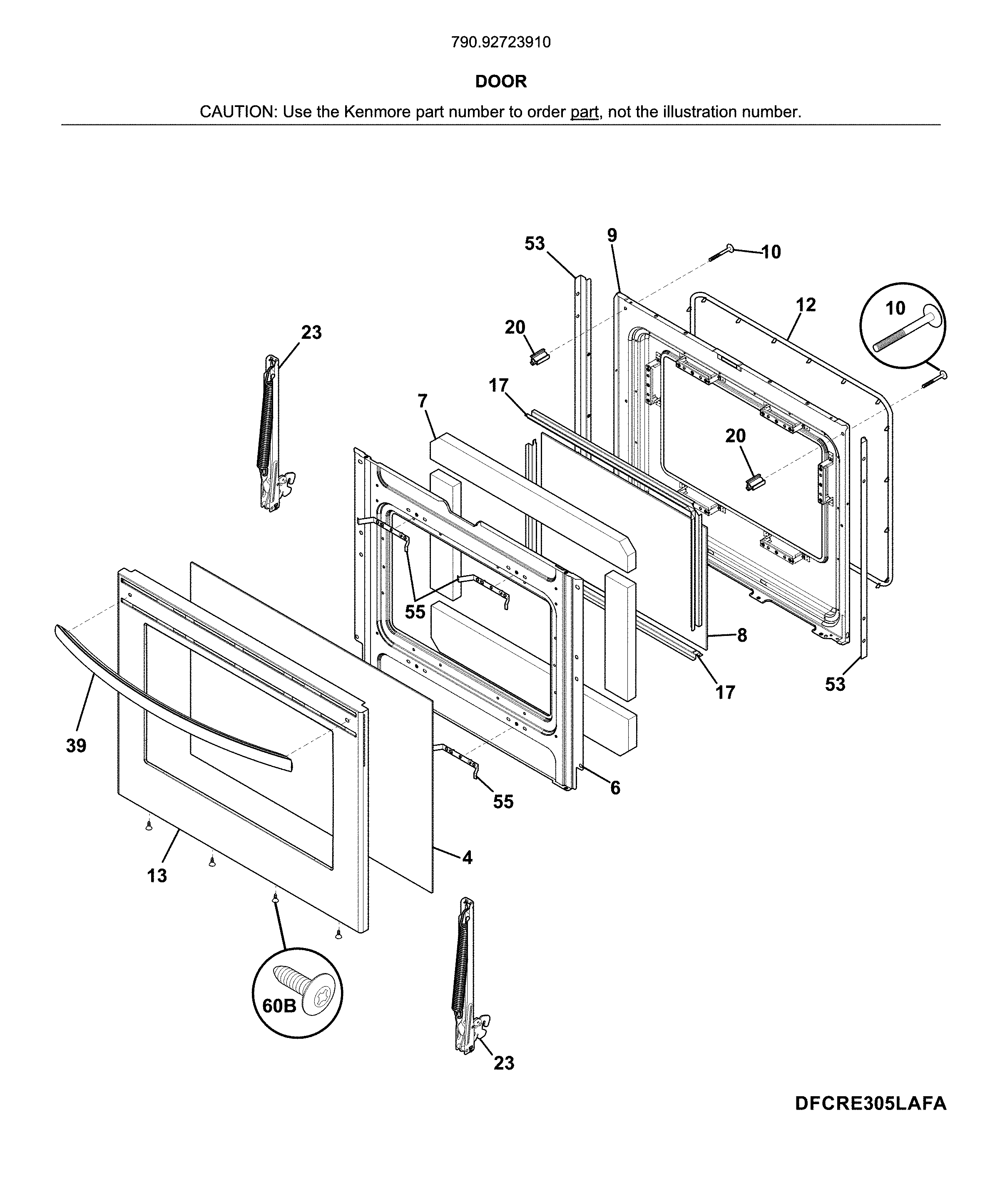 790.92723910

DOOR

CAUTION: Use the Kenmore part number to order part, not the illustration number.

53
9
10
12
10
20
23
17
7
20
55
8
17
53
39
6
55
4
13
60B
23

DFCRE305LAFA