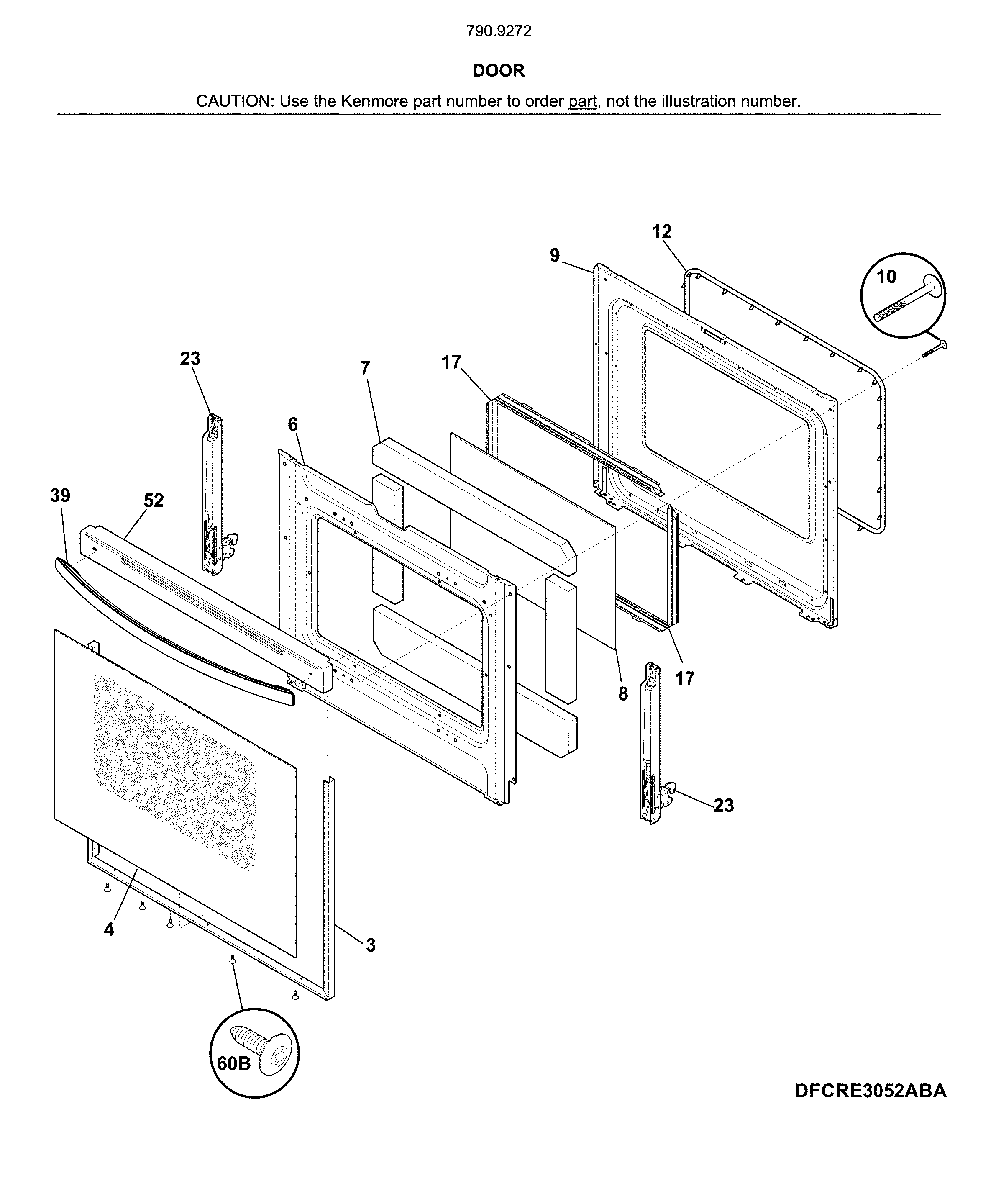 790.9272

DOOR

CAUTION: Use the Kenmore part number to order part, not the illustration number.

12
9
10
23
7
17
6
39
52
17
8
23
4
3
60B

DFCRE3052ABA