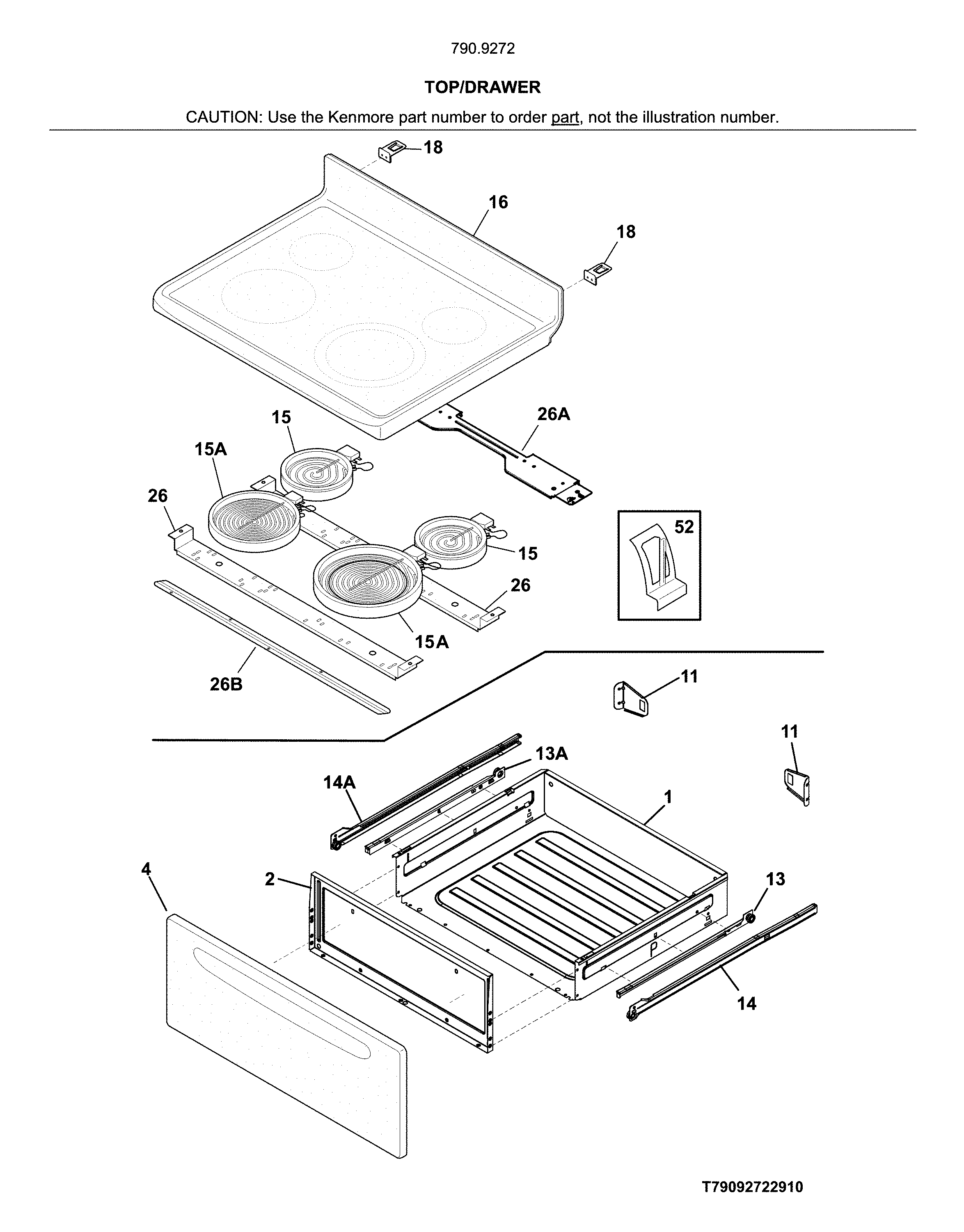 790.9272

TOP/DRAWER

CAUTION: Use the Kenmore part number to order part, not the illustration number.

18
16
18
15
26A
15A
26
52
15
26
15A
26B
11
11
13A
14A
1
4
2
13
14

T79092722910