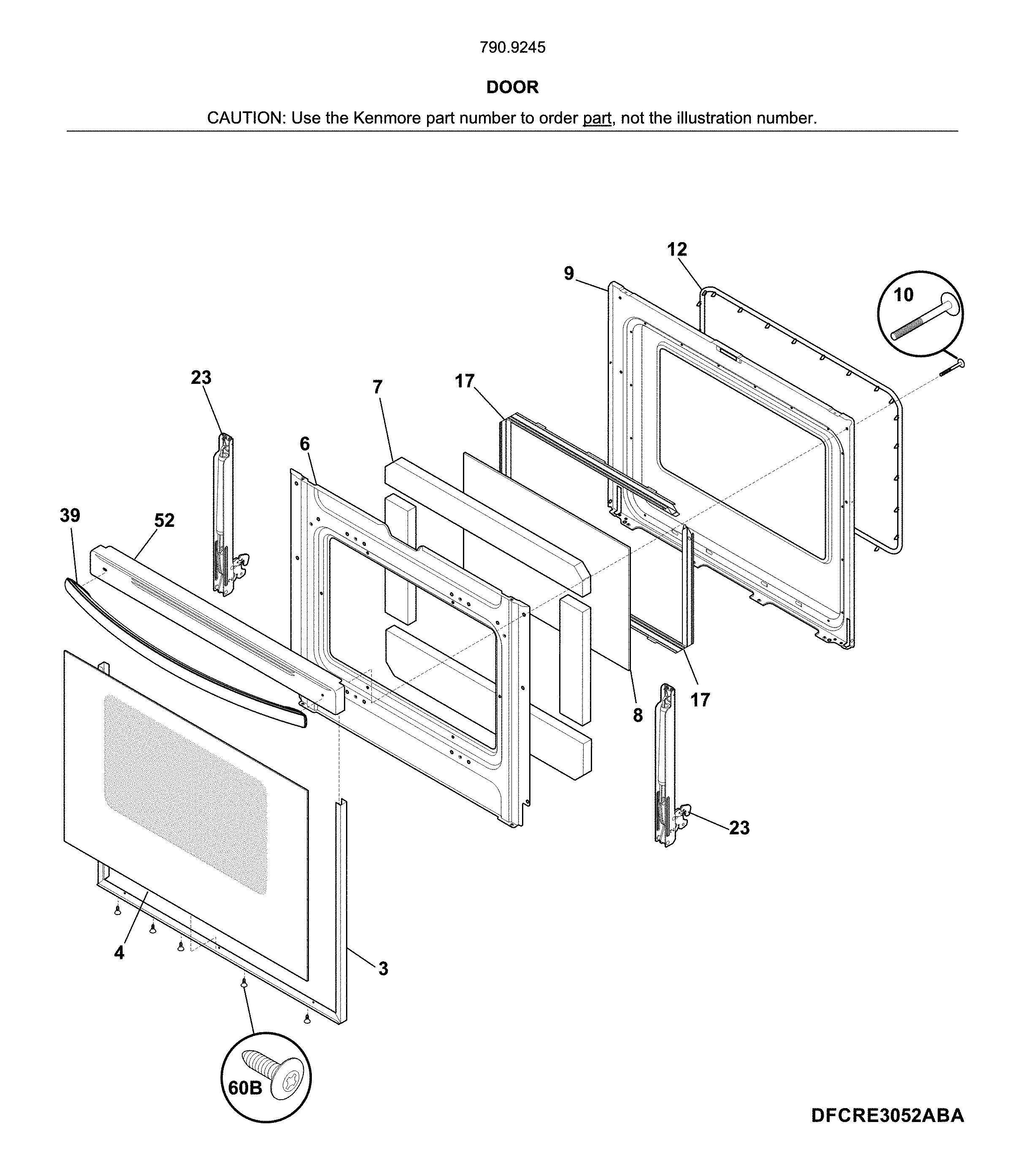 790.9245

DOOR

CAUTION: Use the Kenmore part number to order part, not the illustration number.

12
9
10
23
7
17
6
39
52
17
8
23
4
3
60B

DFCRE3052ABA