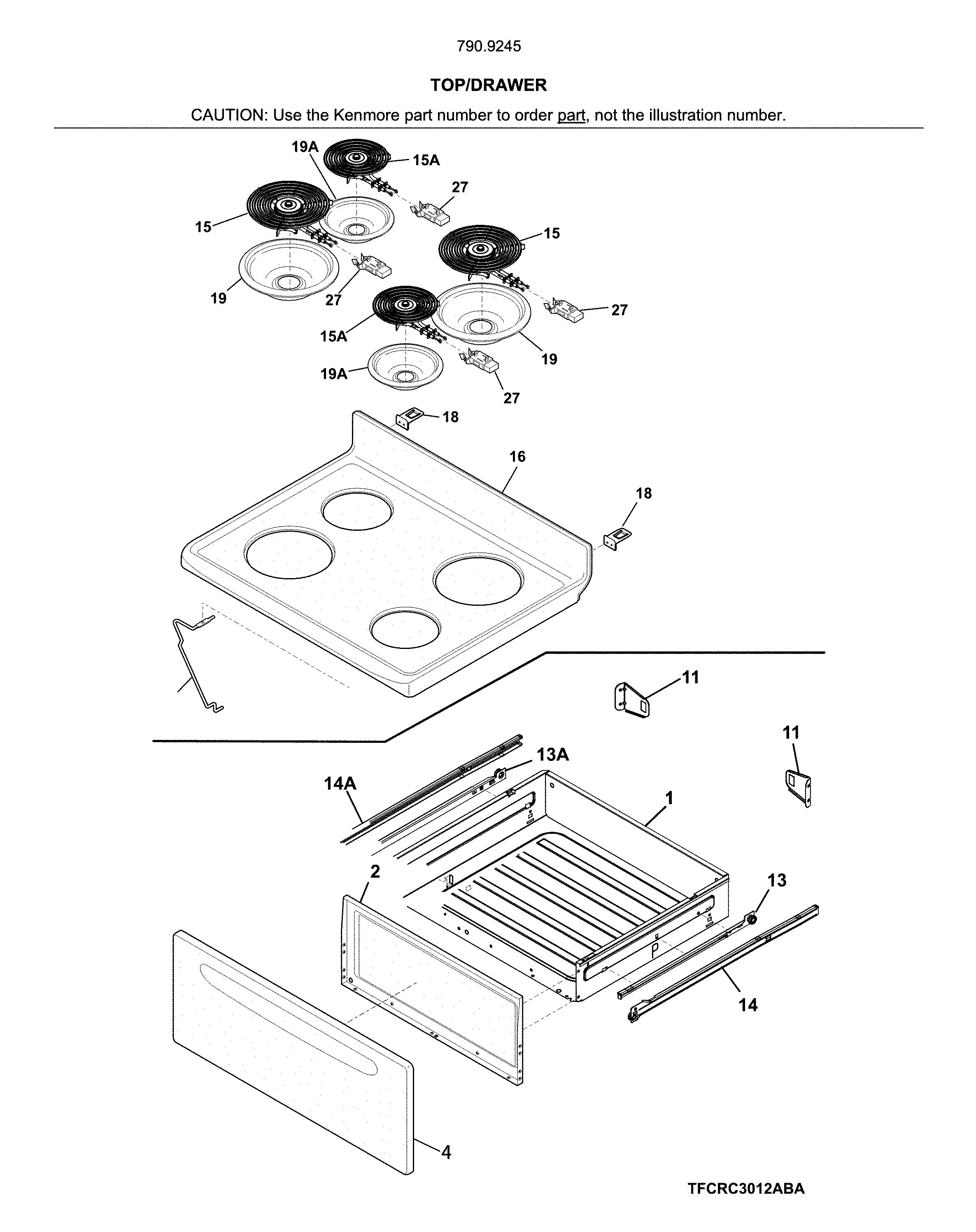 790.9245

TOP/DRAWER

CAUTION: Use the Kenmore part number to order part, not the illustration number.

19A
15A
27
15
15
19
27
27
15A
19
19A
27
18
16
18
11
11
13A
14A
1
2
13
14
4

TFCRC3012ABA