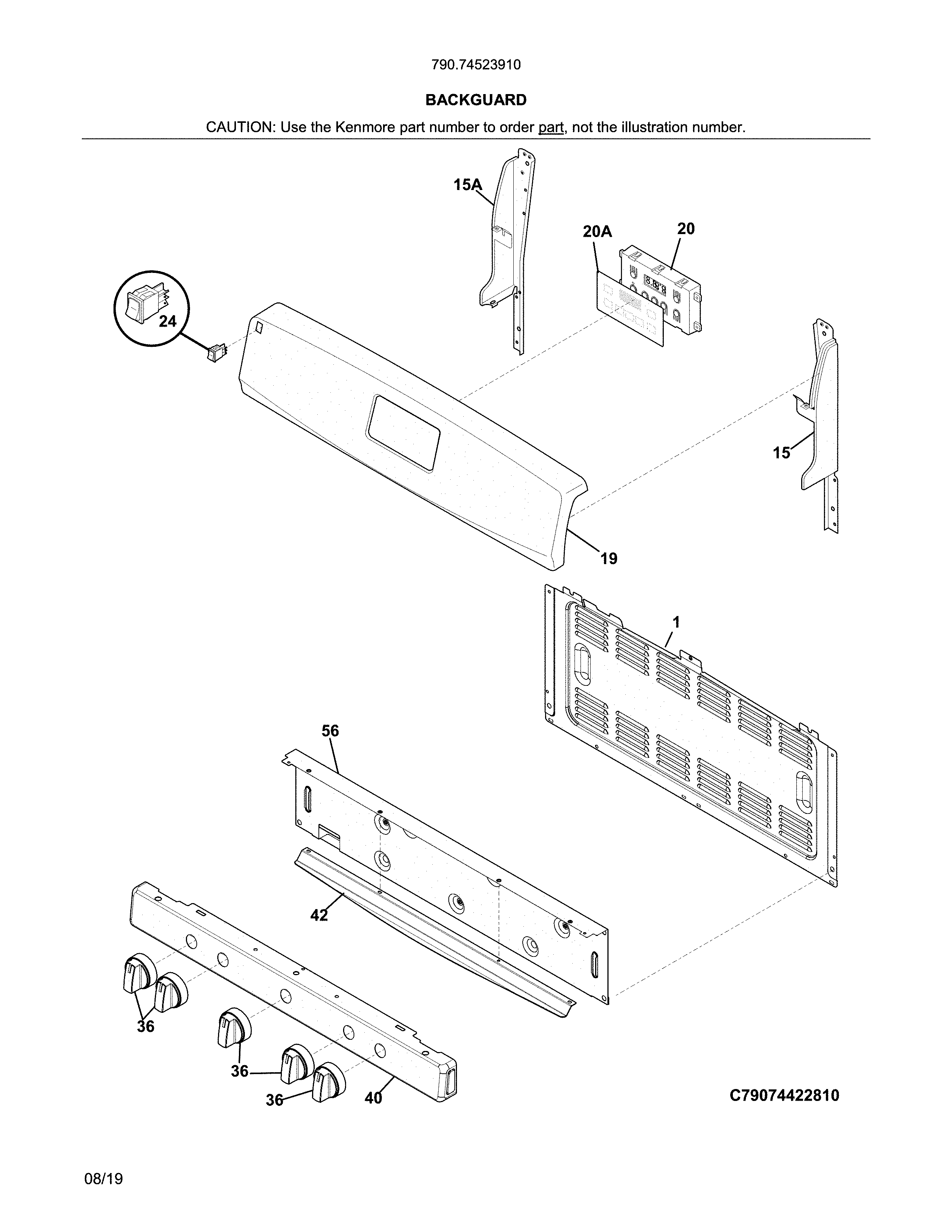 790.74523910

BACKGUARD

CAUTION: Use the Kenmore part number to order part, not the illustration number.

15A

20A

20

24

15

19

1

56

42

36

36

36

40

C79074422810

08/19