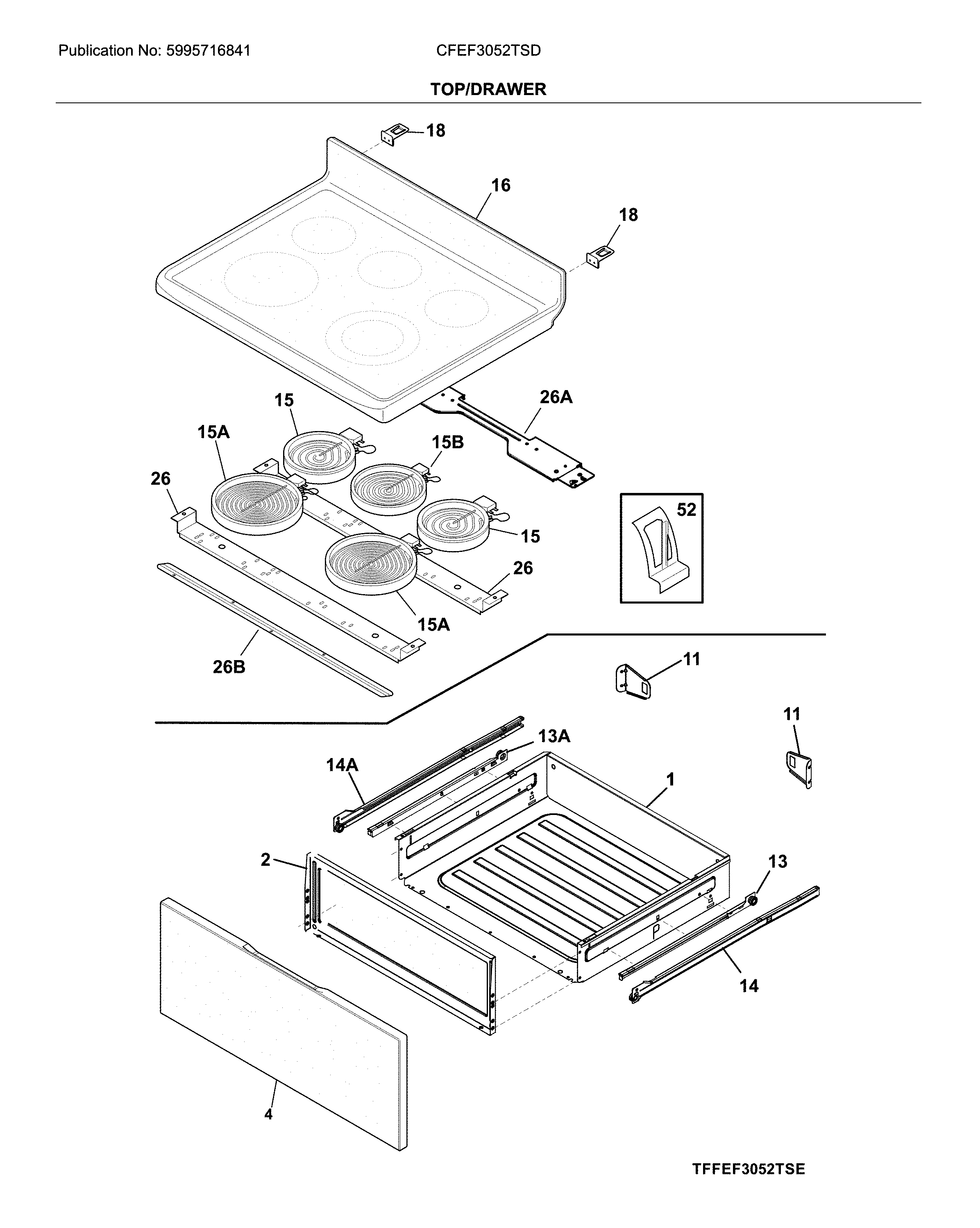 Publication No: 5995716841

CFEF3052TSD

TOP/DRAWER

18

16

18

15

26A

15A

15B

26

52

15

26

15A

26B

11

11

13A

14A

1

2

13

14

4

TFFEF3052TSE