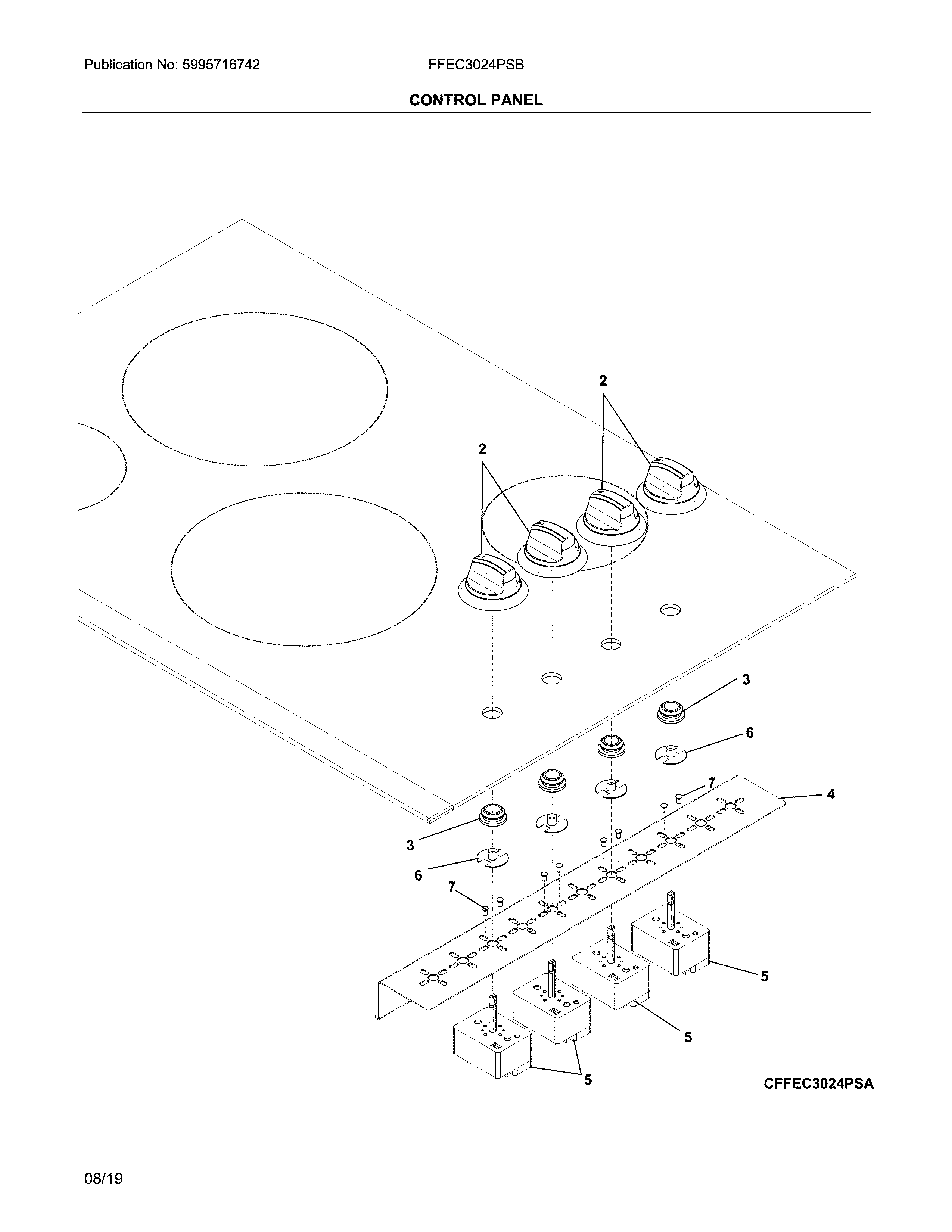 Publication No: 5995716742

FFEC3024PSB

CONTROL PANEL

2

2

3

6

7

4

3

6

7

5

5

5

CFFEC3024PSA

08/19