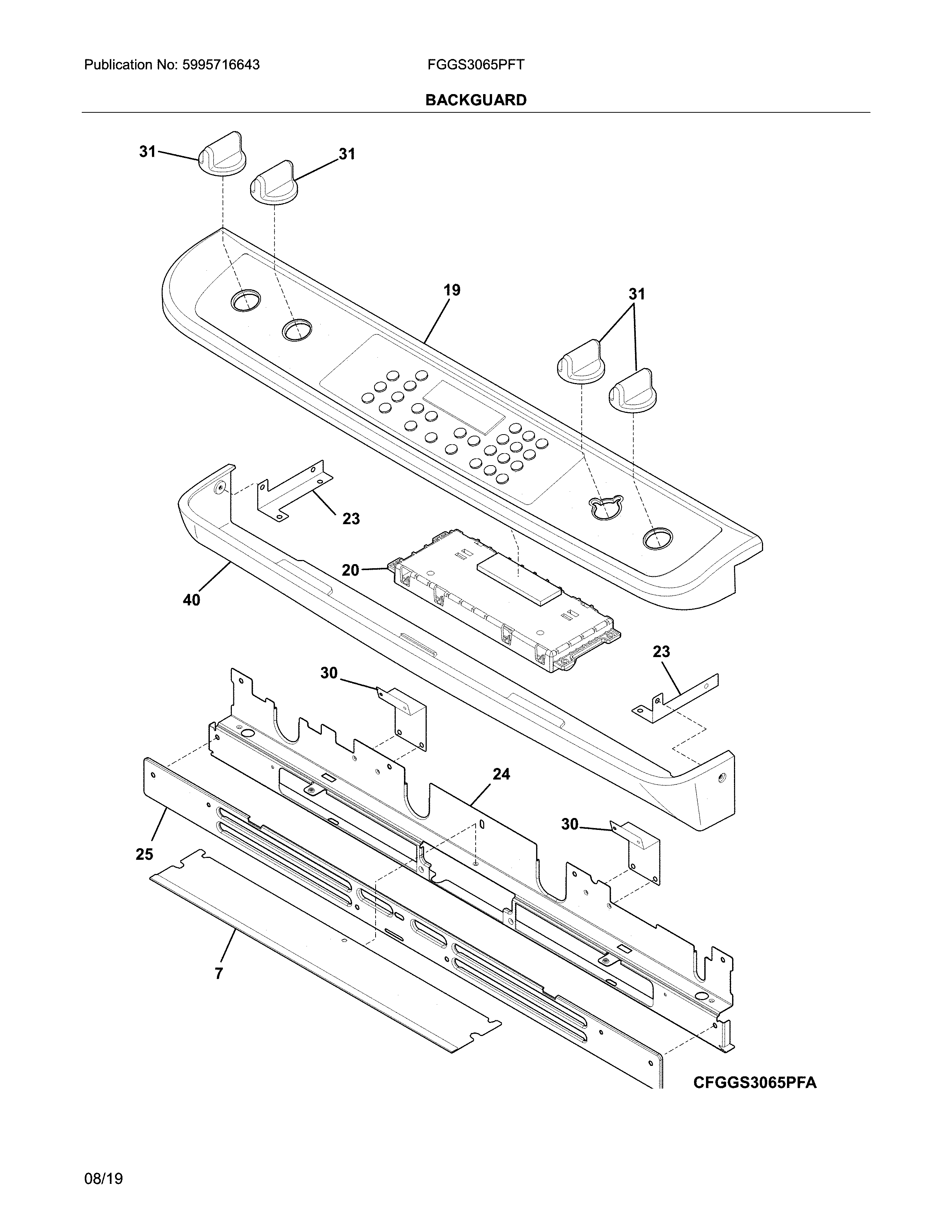 Publication No: 5995716643

FGGS3065PFT

BACKGUARD

31
31
19
31
23
20
40
23
30
24
30
25
7

CFGGS3065PFA

08/19