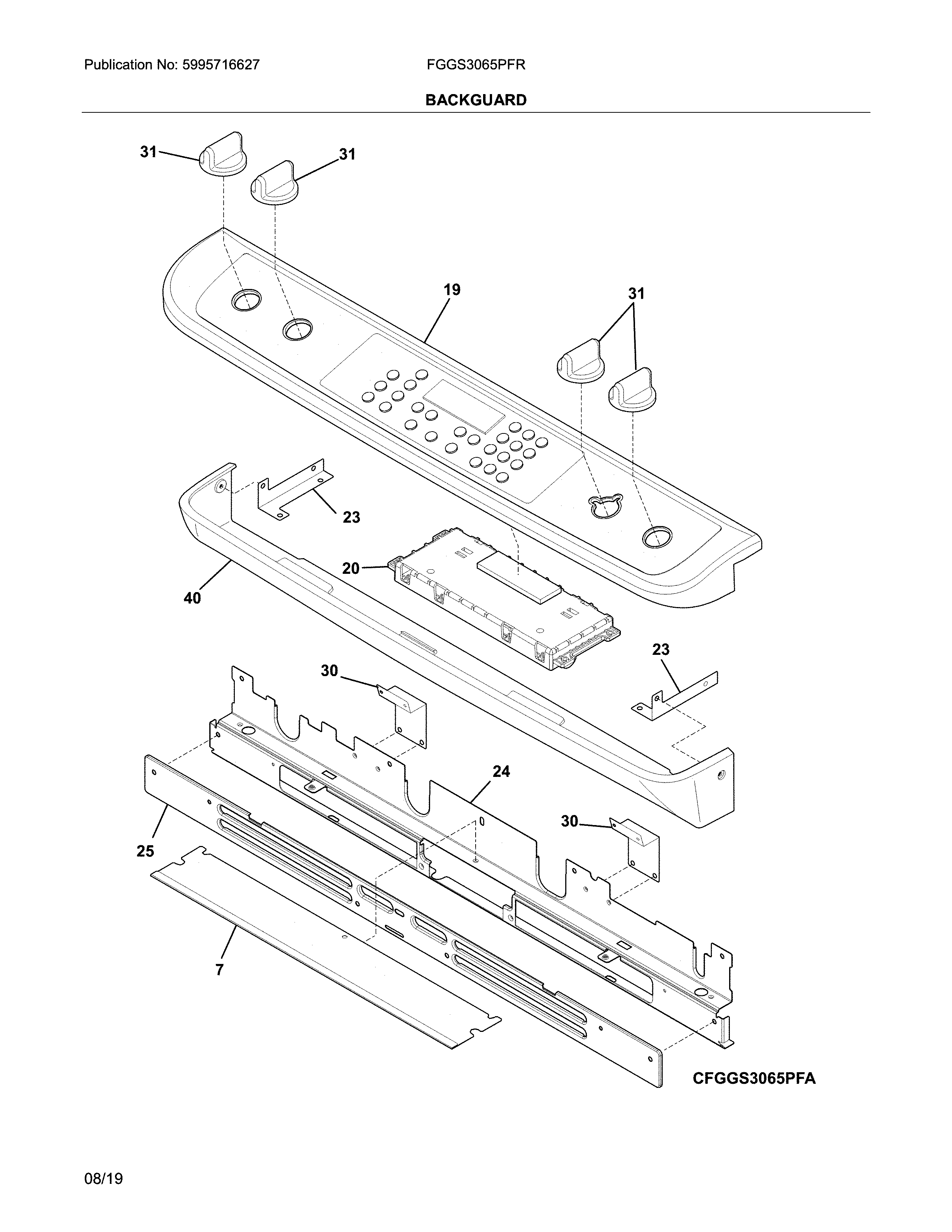 Publication No: 5995716627

FGGS3065PFR

BACKGUARD

31

31

19

31

23

20

40

23

30

24

30

25

7

CFGGS3065PFA

08/19