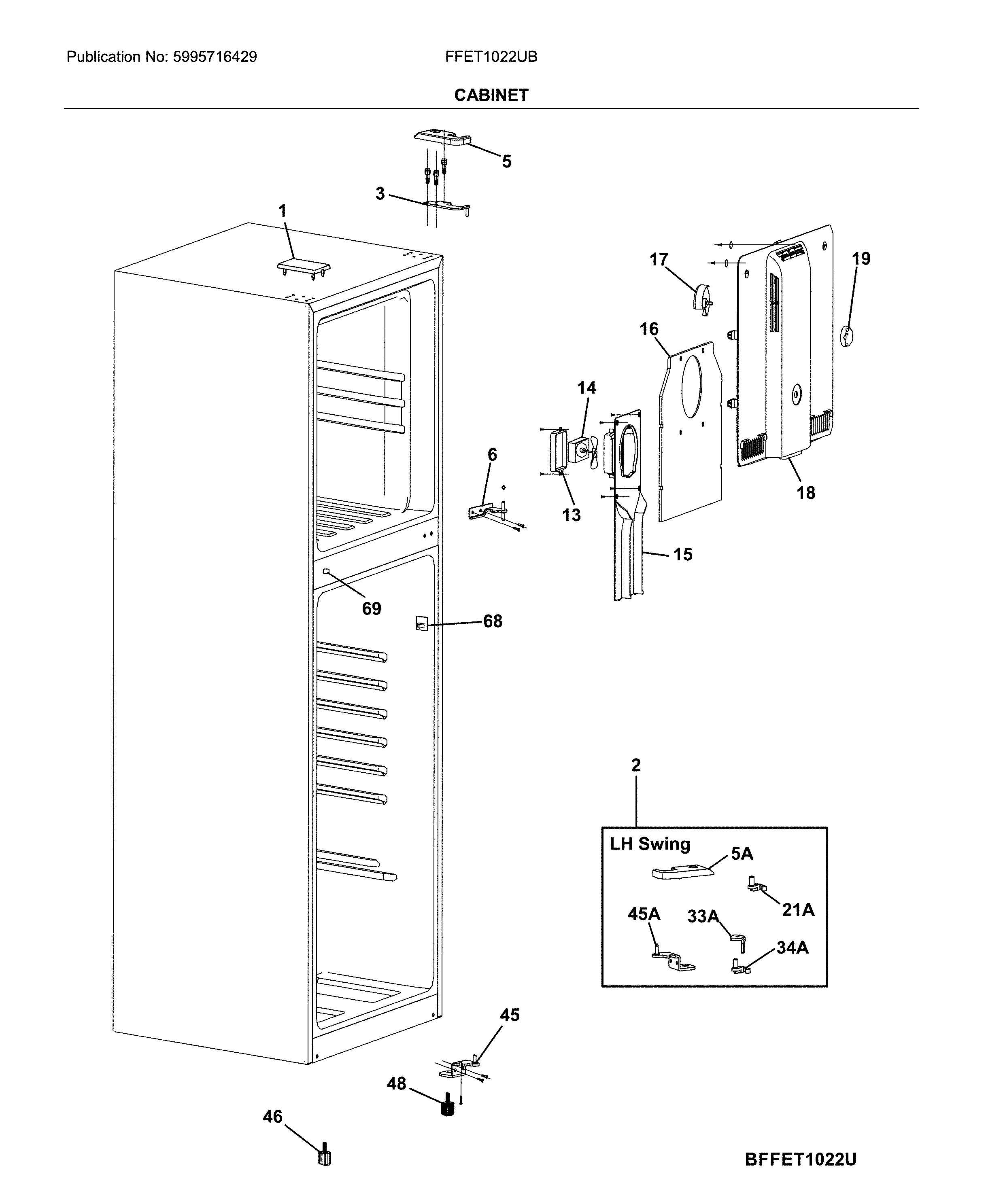 Publication No: 5995716429

FFET1022UB

CABINET

5

3

1

17

19

16

14

6

13

18

15

69

68

2

LH Swing

5A

21A

45A

33A

34A

45

48

46

BFFET1022U