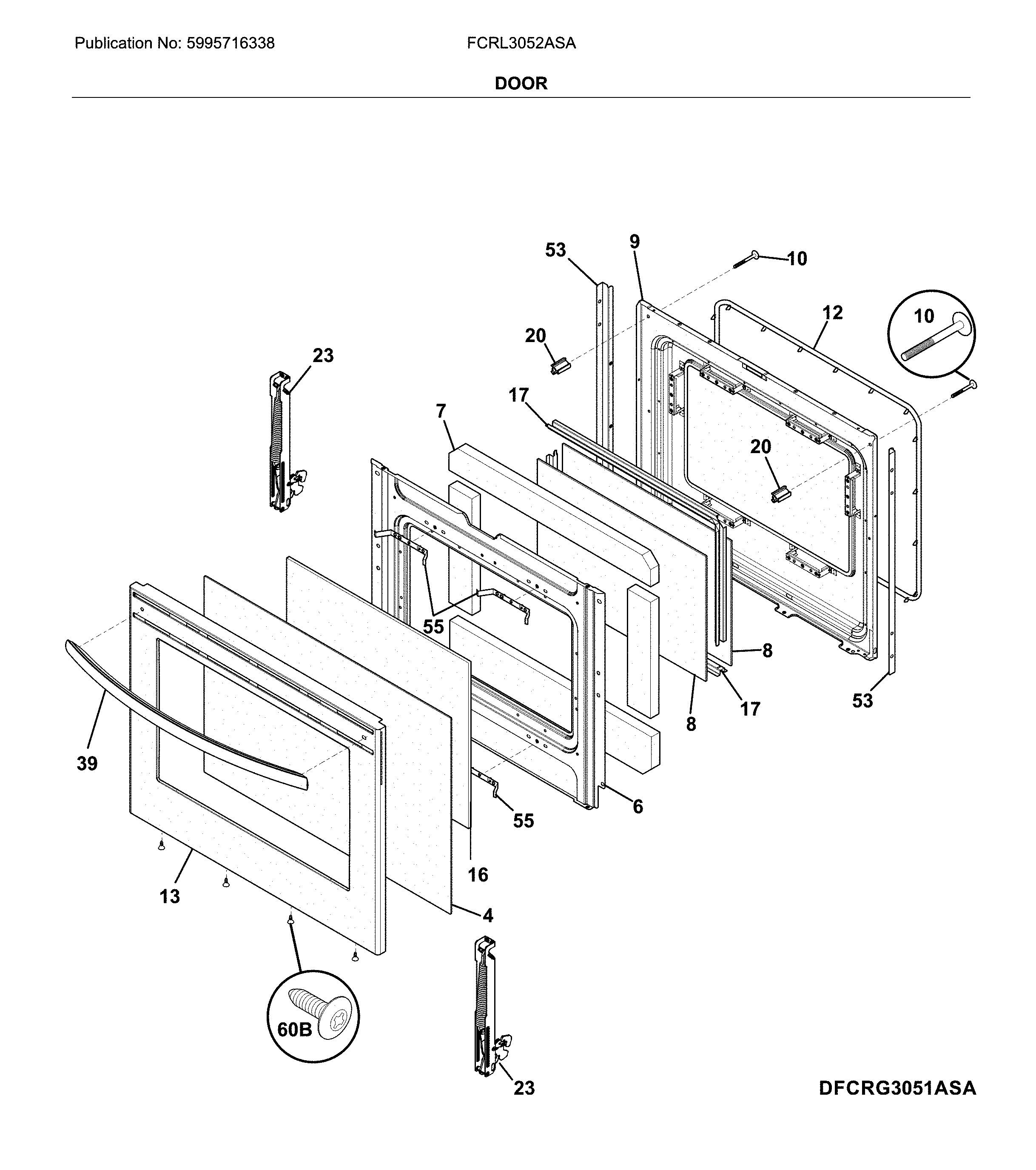 Publication No: 5995716338

FCRL3052ASA

DOOR

53
9
10
12
10
20
23
17
7
20
55
8
17
53
8
39
6
55
16
13
4
60B
23

DFCRG3051ASA