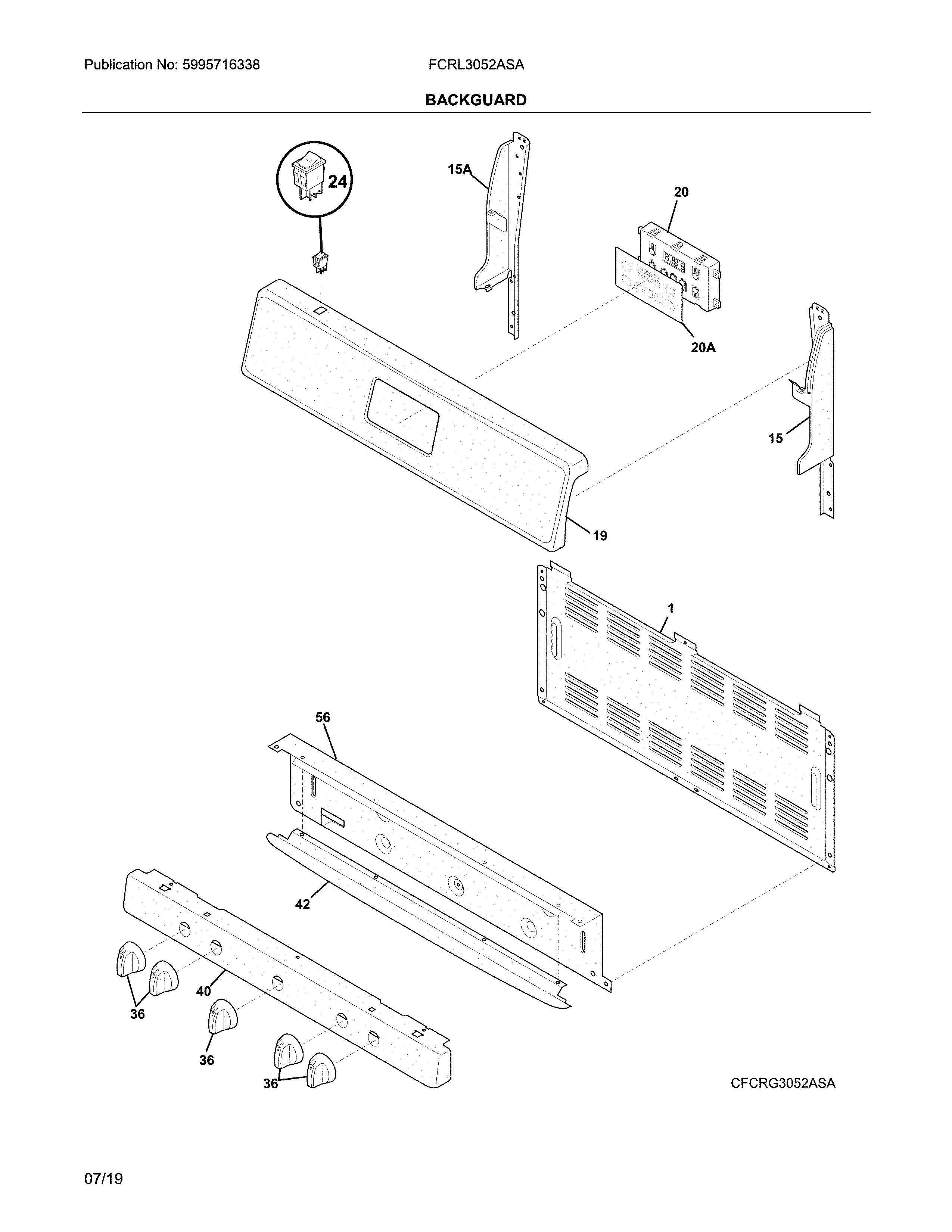 Publication No: 5995716338

FCRL3052ASA

BACKGUARD

24

15A

20

20A

15

19

1

56

42

40

36

36

36

CFCRG3052ASA

07/19