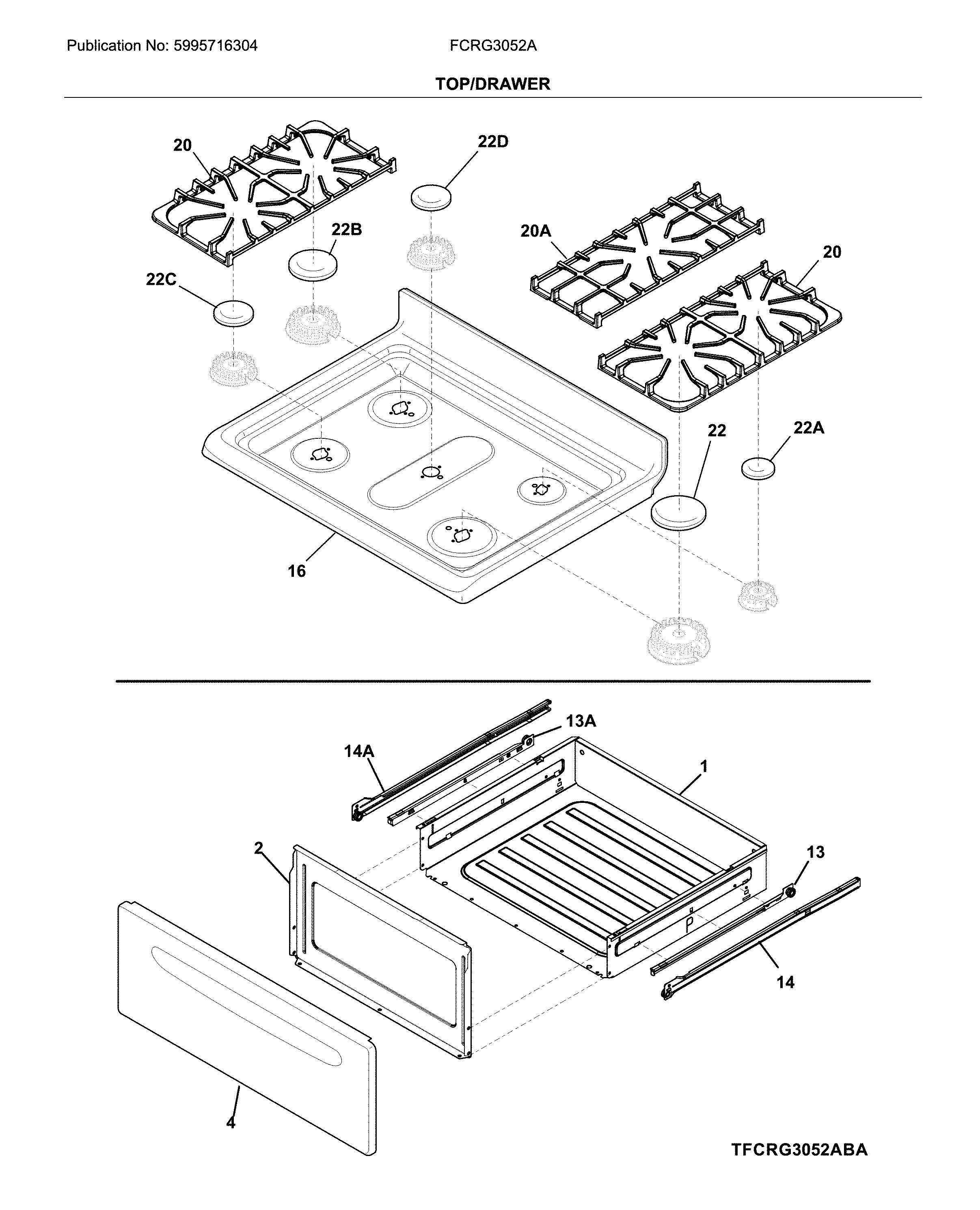 Publication No: 5995716304

FCRG3052A

TOP/DRAWER

20

22D

22B

20A

20

22C

22

22A

16

13A

14A

1

2

13

14

4

TFCRG3052ABA