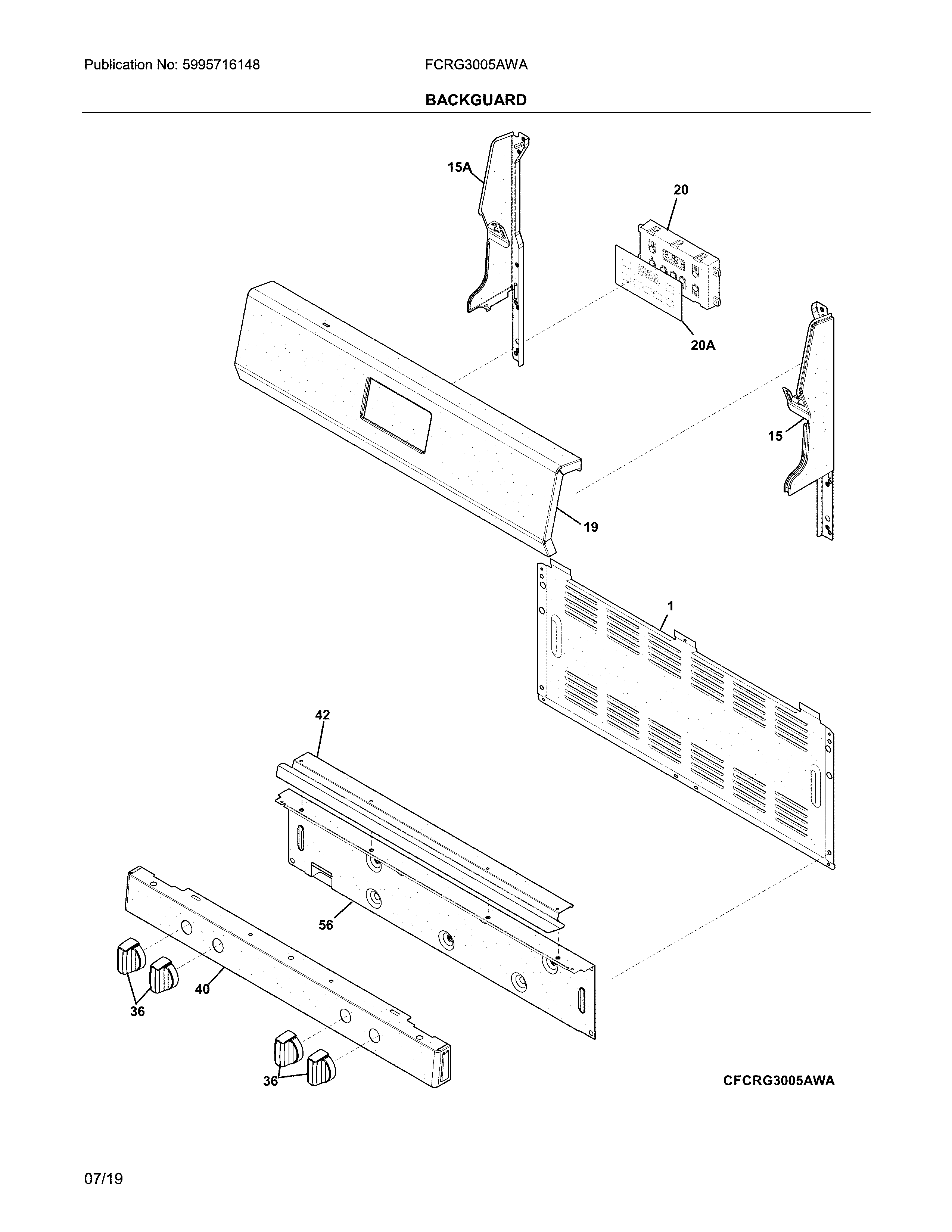 Publication No: 5995716148

FCRG3005AWA

BACKGUARD

15A

20

20A

15

19

1

42

56

40

36

36

CFCRG3005AWA

07/19