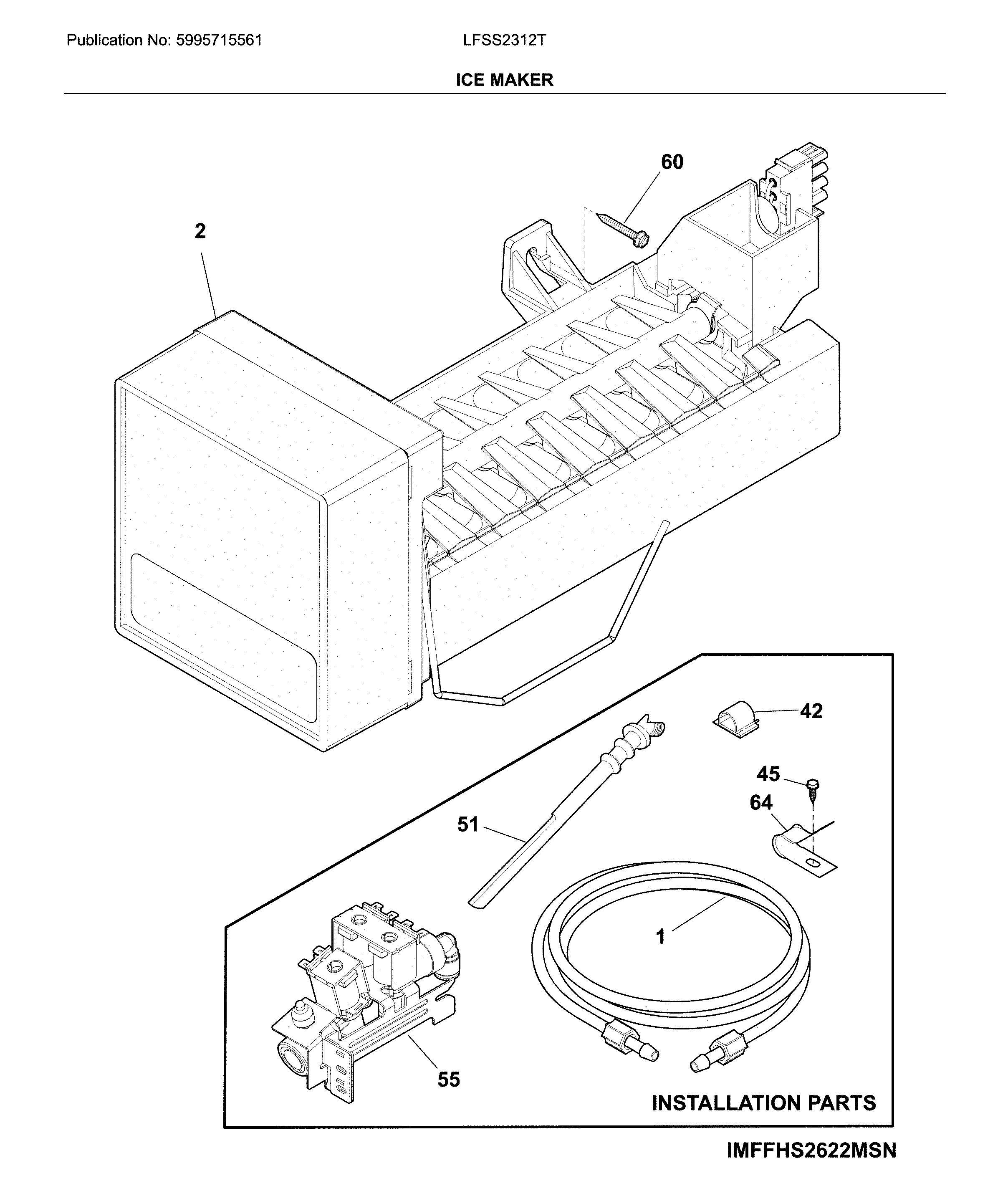 Publication No: 5995715561

LFSS2312T

ICE MAKER

60

2

42

45

64

51

1

55

INSTALLATION PARTS

IMFFHS2622MSN