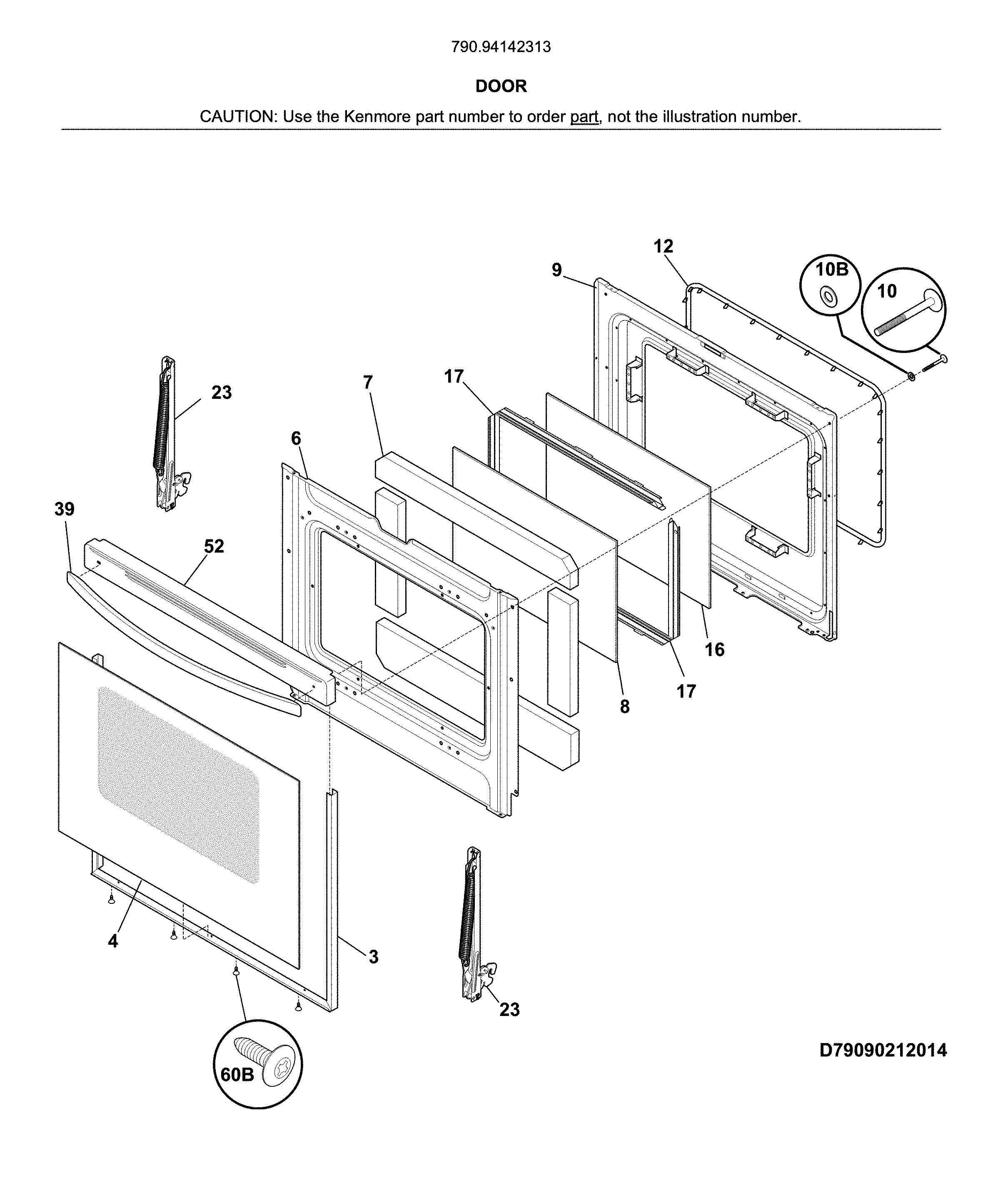 790.94142313

DOOR

CAUTION: Use the Kenmore part number to order part, not the illustration number.

12
9
10B
10
23
7
17
6
39
52
16
17
8
4
3
23
60B

D79090212014