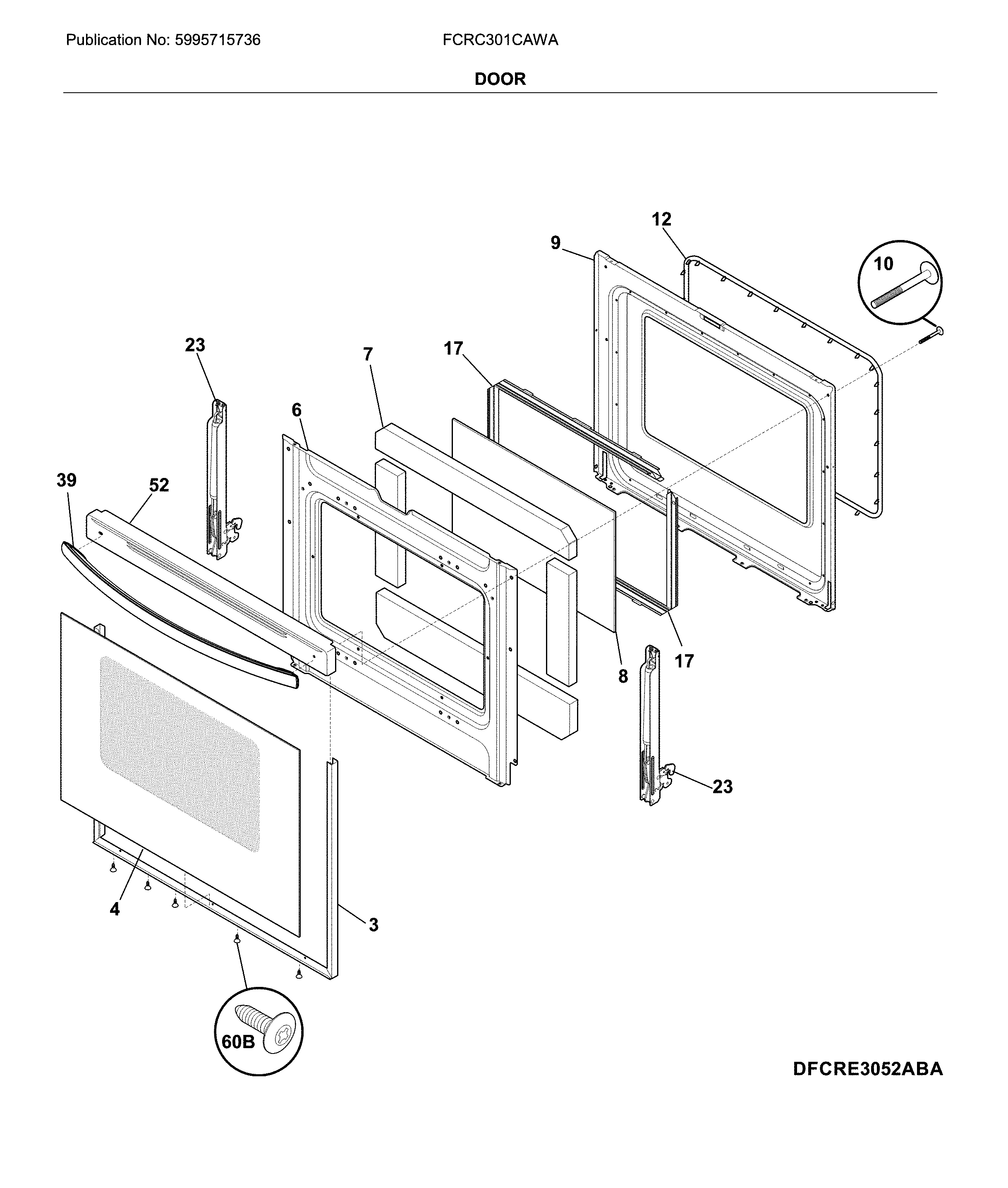 Publication No: 5995715736

FCRC301CAWA

DOOR

12

9

10

23

7

17

6

39

52

8

17

23

4

3

60B

DFCRE3052ABA