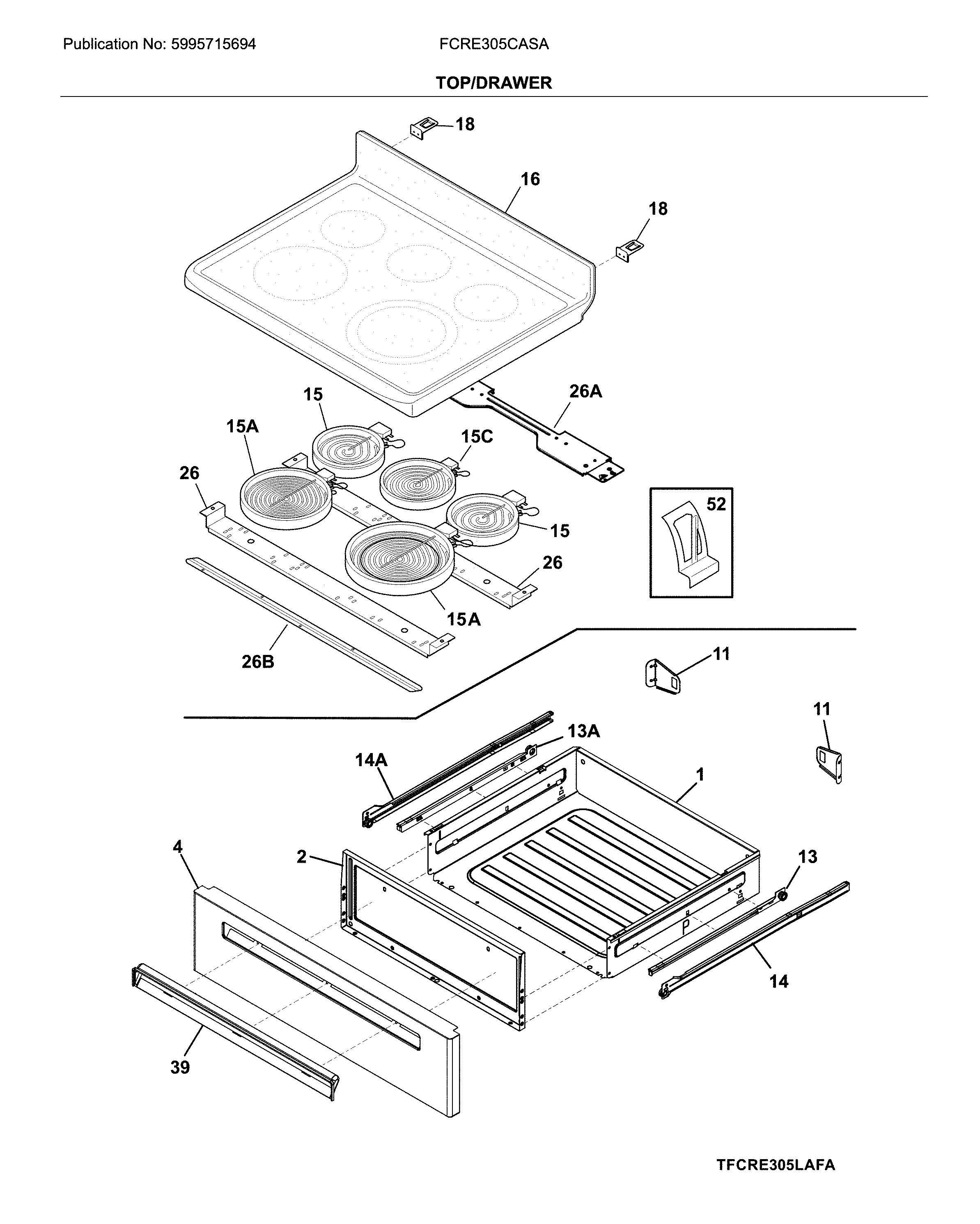 Publication No: 5995715694

FCRE305CASA

TOP/DRAWER

18

16

18

15

26A

15A

15C

26

52

15

26

15A

26B

11

11

13A

14A

1

4

2

13

14

39

TFCRE305LAFA