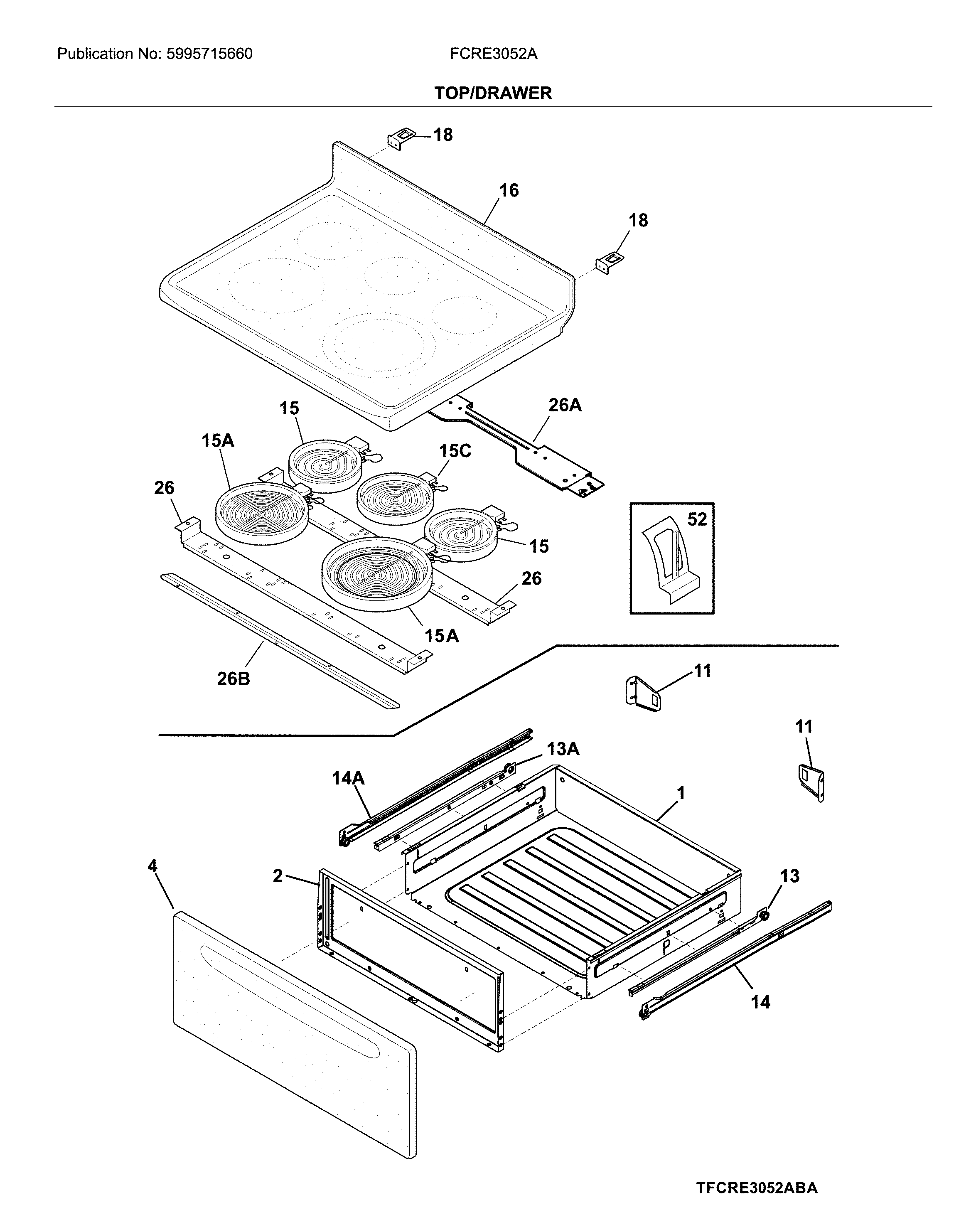 Publication No: 5995715660

FCRE3052A

TOP/DRAWER

18

16

18

15

26A

15A

15C

26

52

15

26

15A

26B

11

11

13A

14A

1

4

2

13

14

TFCRE3052ABA