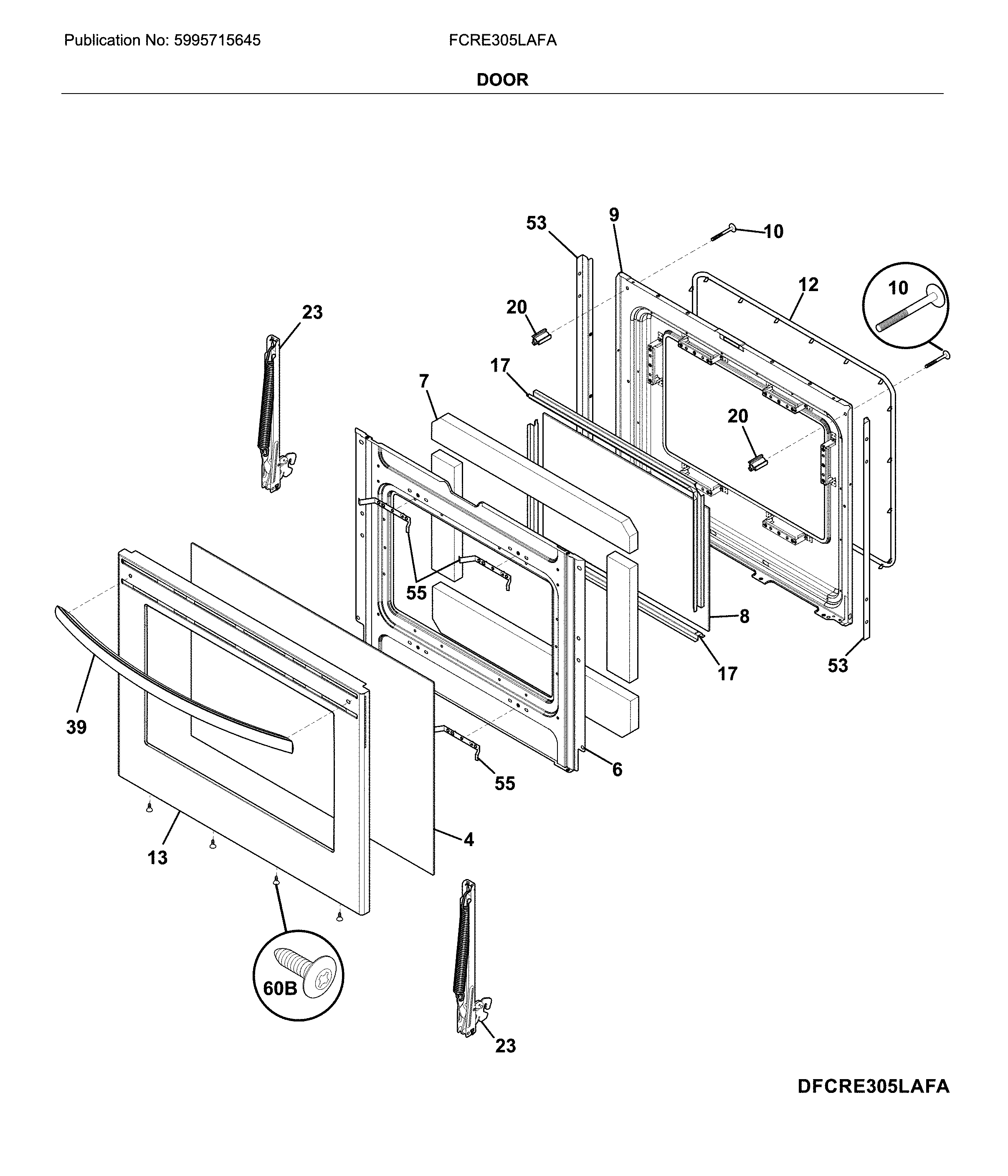 Publication No: 5995715645

FCRE305LAFA

DOOR

53
9
10
12
10
20
23
17
7
20
55
8
17
53
39
6
55
4
13
60B
23

DFCRE305LAFA