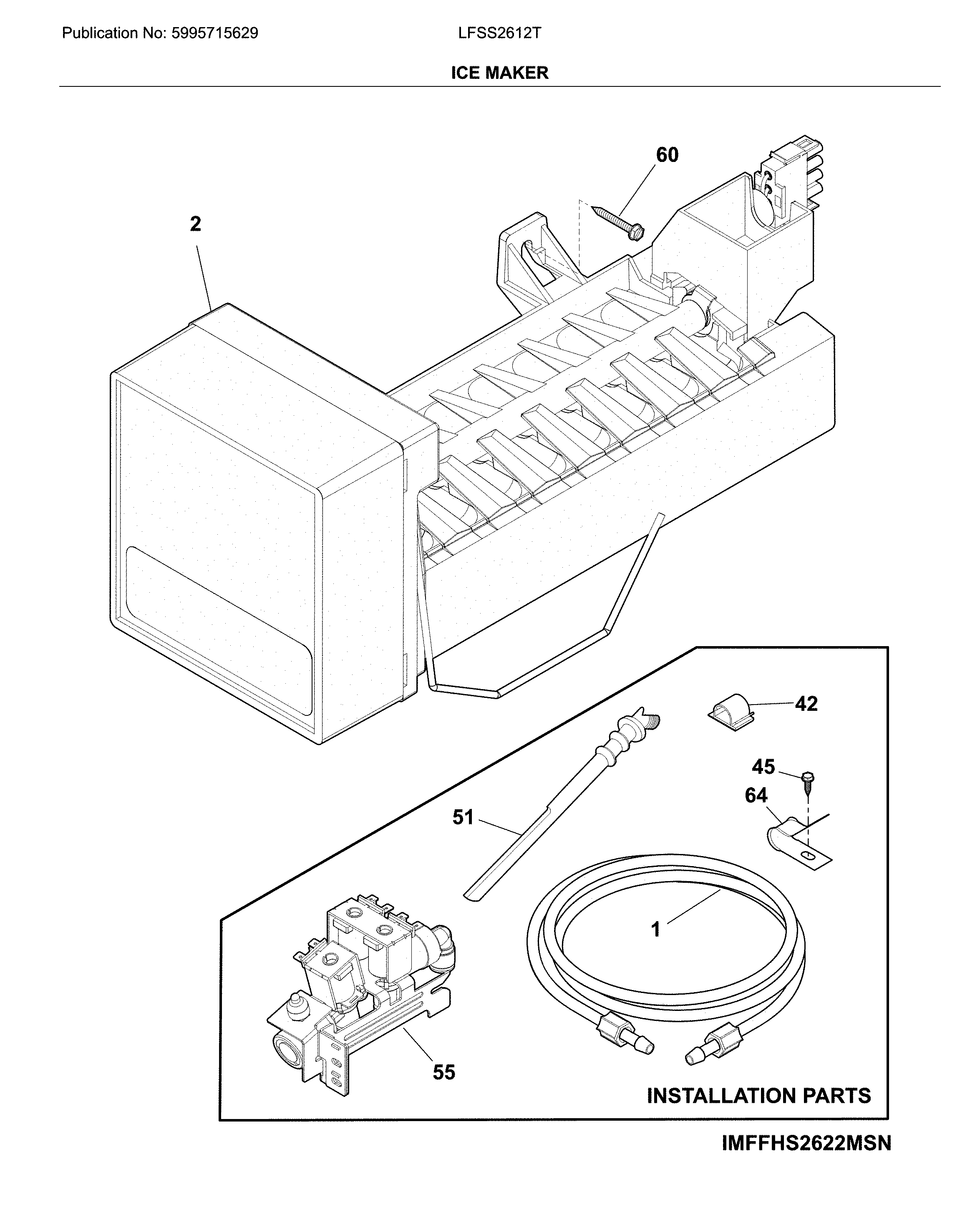 Publication No: 5995715629

LFSS2612T

ICE MAKER

60

2

42

45

64

51

1

55

INSTALLATION PARTS

IMFFHS2622MSN