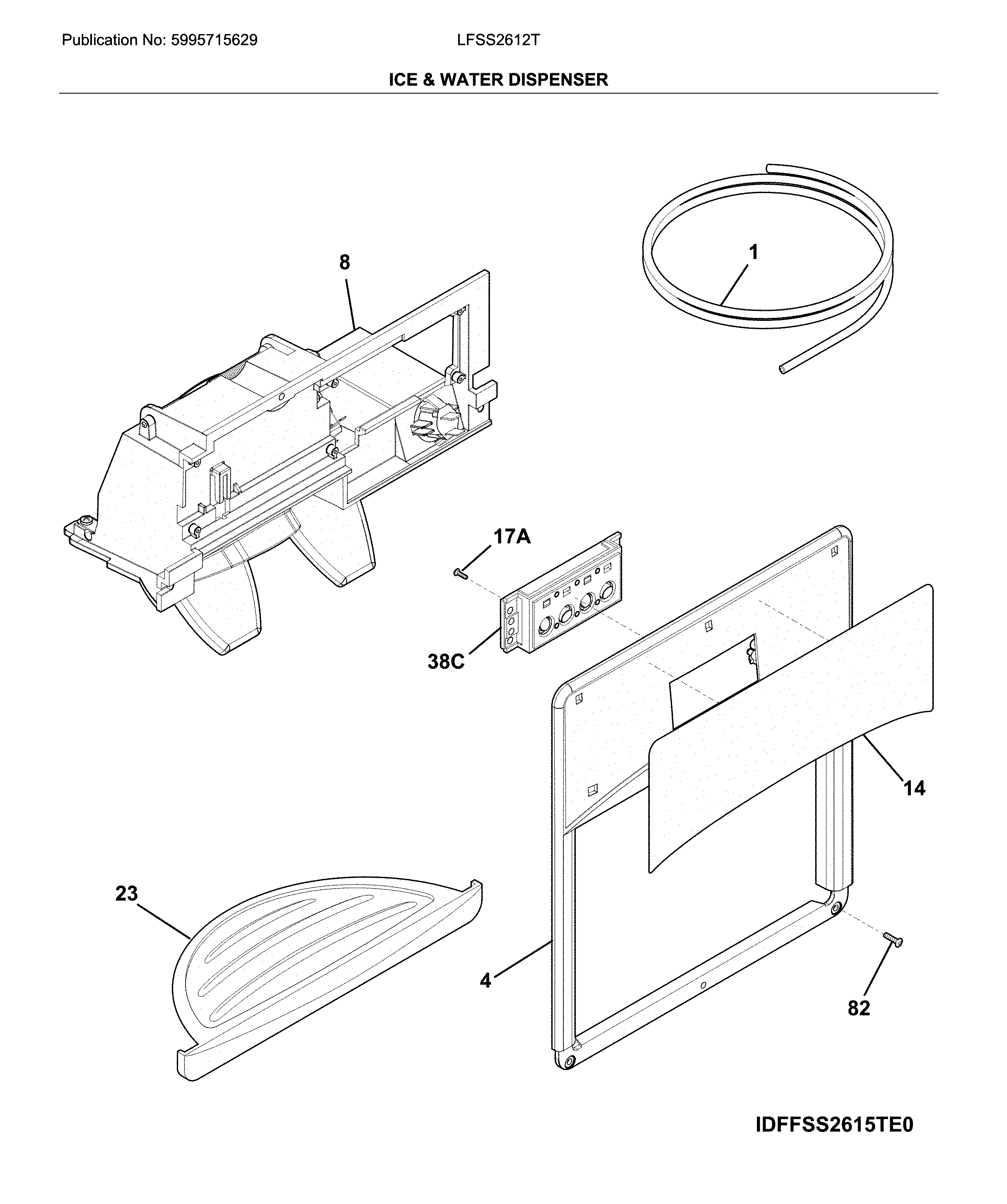 Publication No: 5995715629 LFSS2612T

ICE & WATER DISPENSER

8

1

17A

38C

14

23

4

82

IDFFSS2615TE0