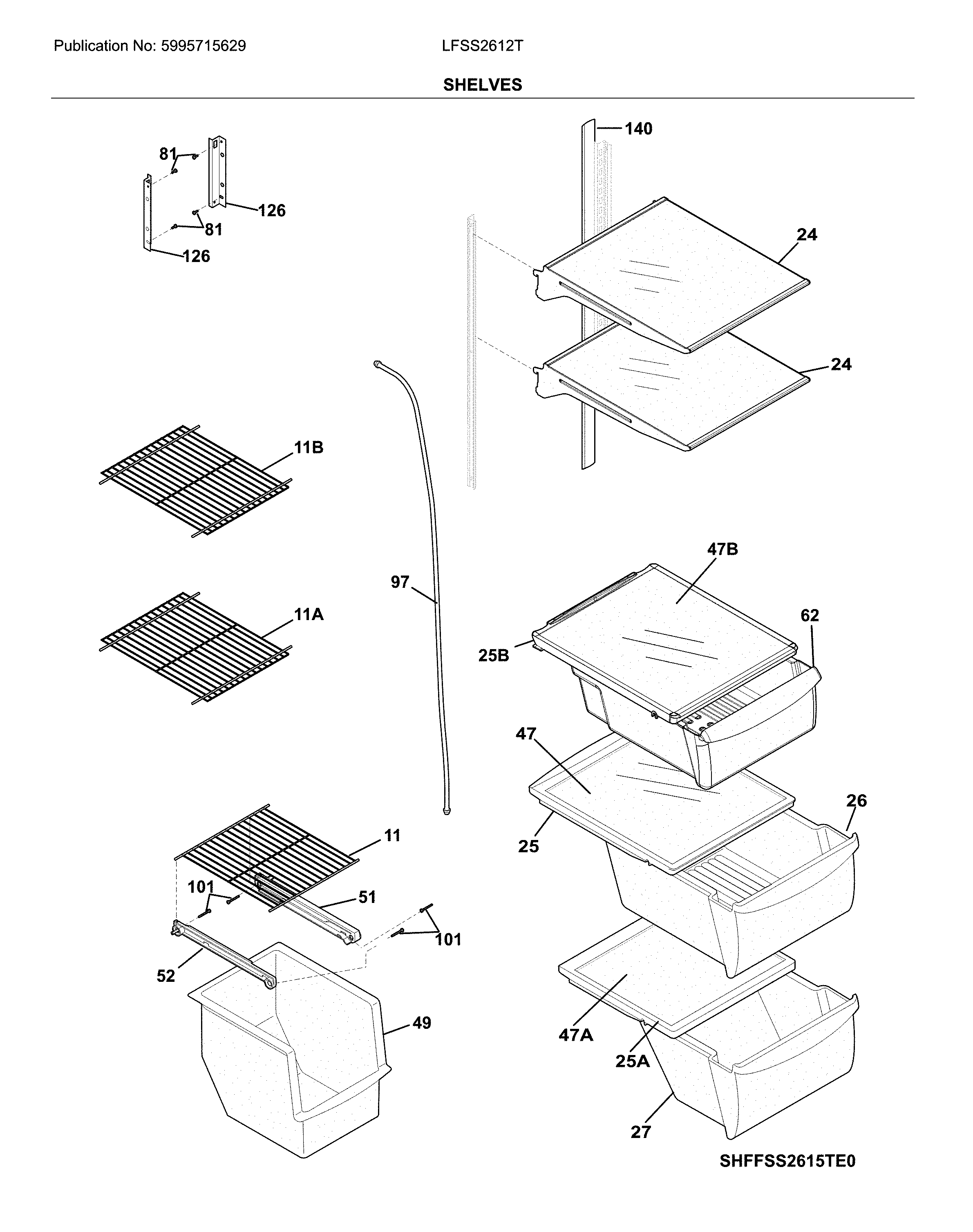 Publication No: 5995715629

LFSS2612T

SHELVES

81
126
81
126
140
24
24
11B
97
11A
47B
62
25B
47
26
25
11
101
51
101
52
49
47A
25A
27

SHFFSS2615TE0