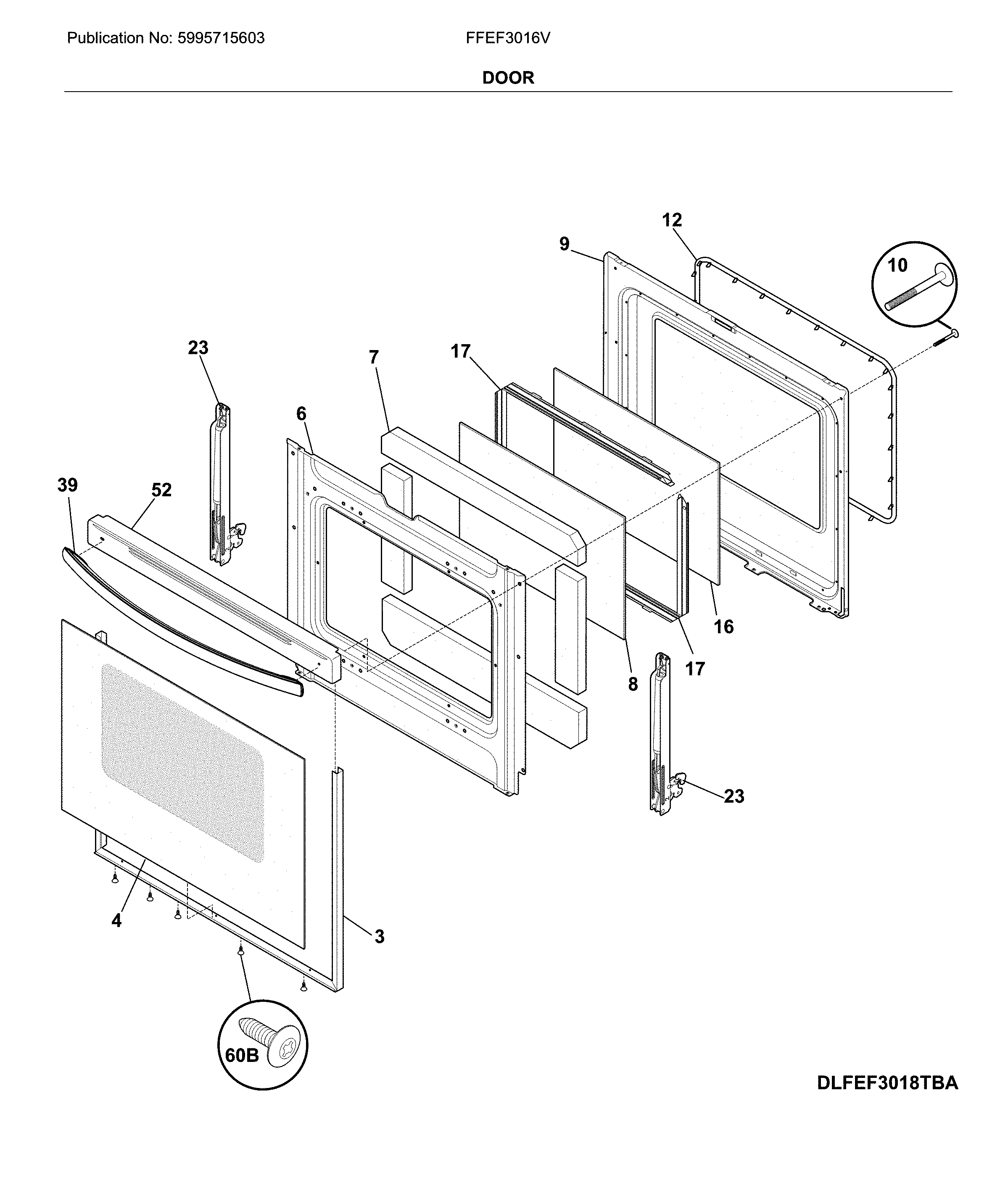 Publication No: 5995715603

FFEF3016V

DOOR

12

9

10

23

7

17

6

39

52

16

17

8

23

4

3

60B

DLFEF3018TBA