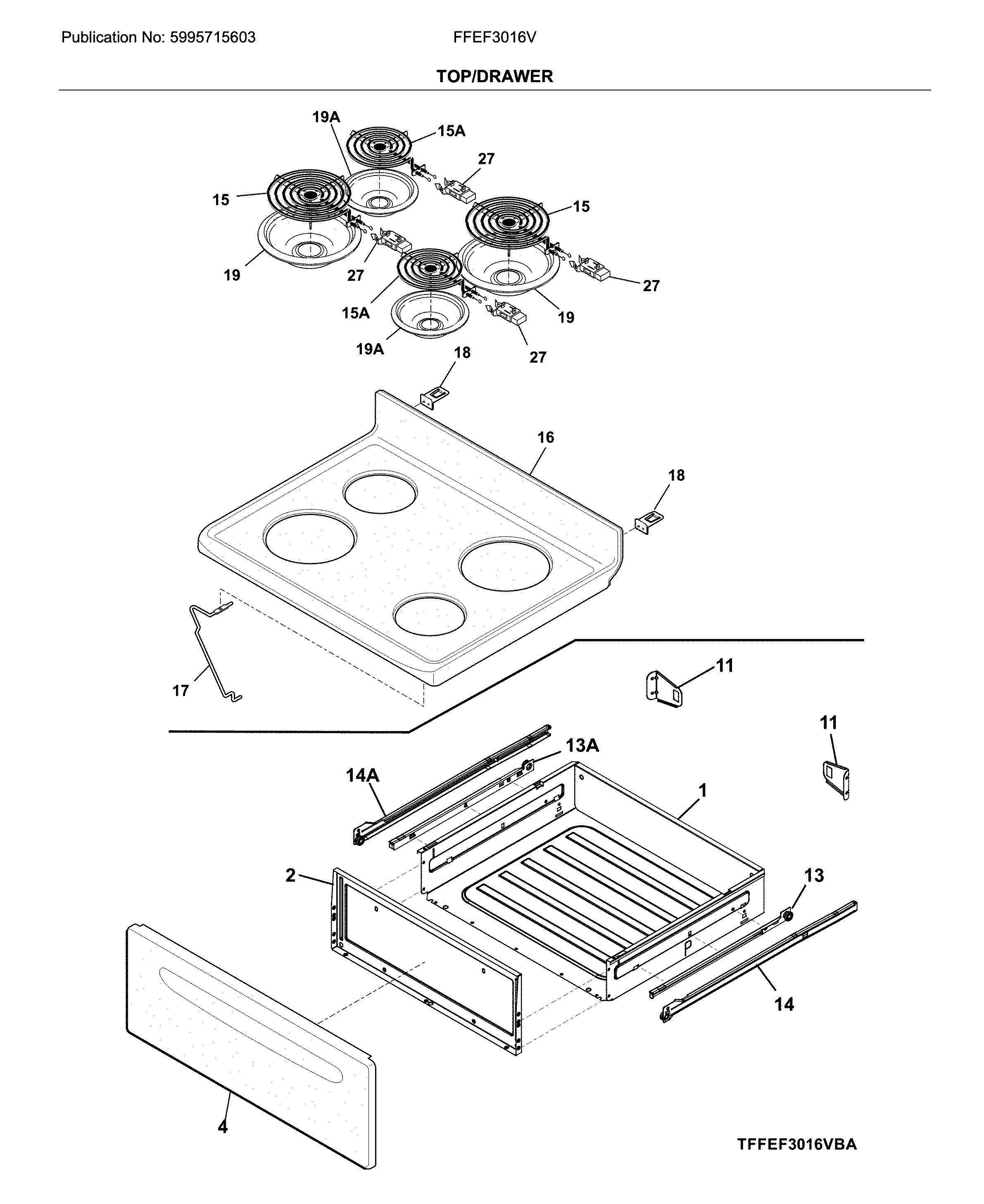 Publication No: 5995715603

FFEF3016V

TOP/DRAWER

19A
15A
27
15
15
19
27
27
15A
19
19A
27
18
16
18
17
11
11
13A
14A
1
2
13
14
4

TFFEF3016VBA