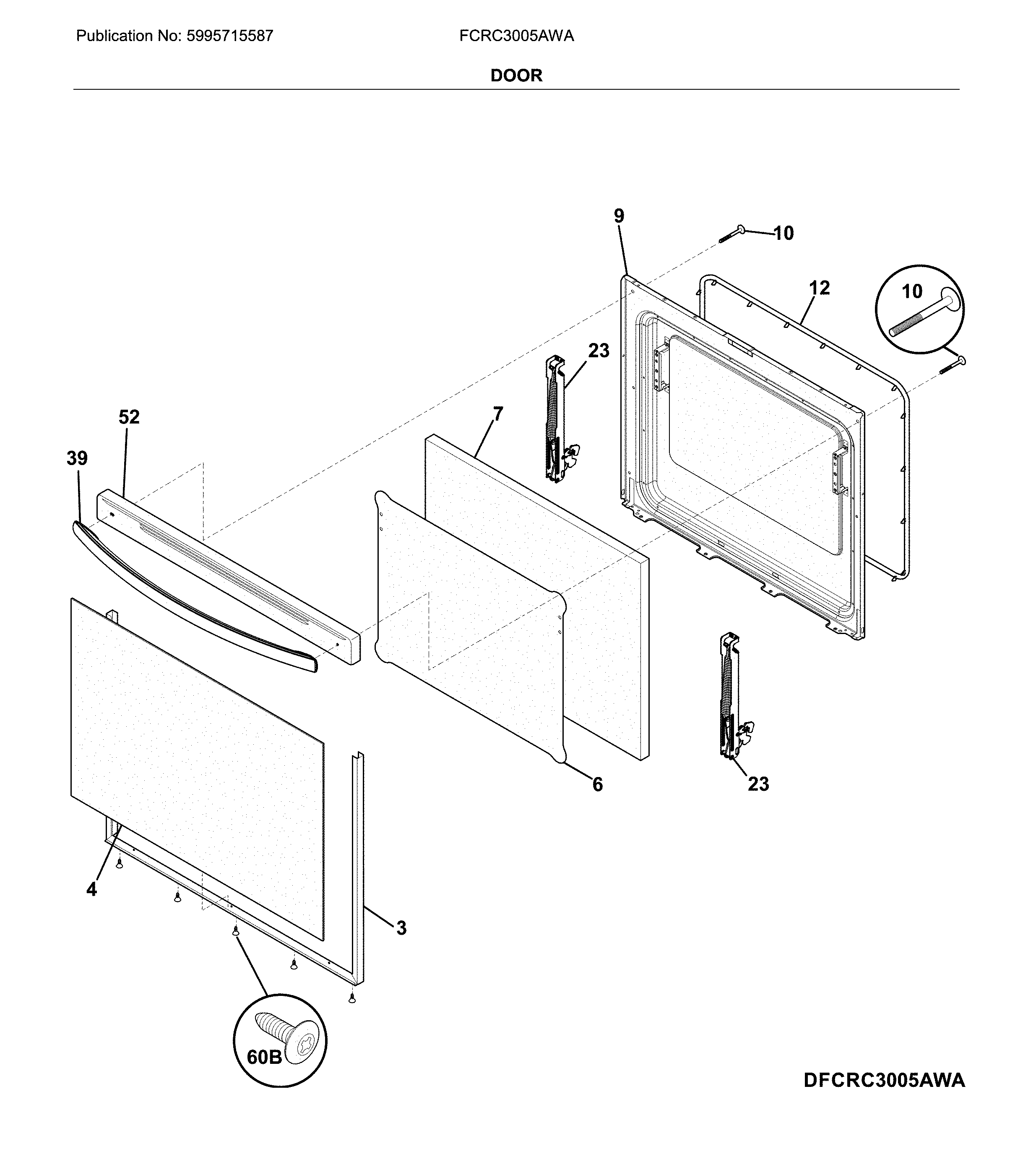 Publication No: 5995715587
FCRC3005AWA

DOOR

9
10
12
10
23
52
7
39
6
23
4
3
60B

DFCRC3005AWA