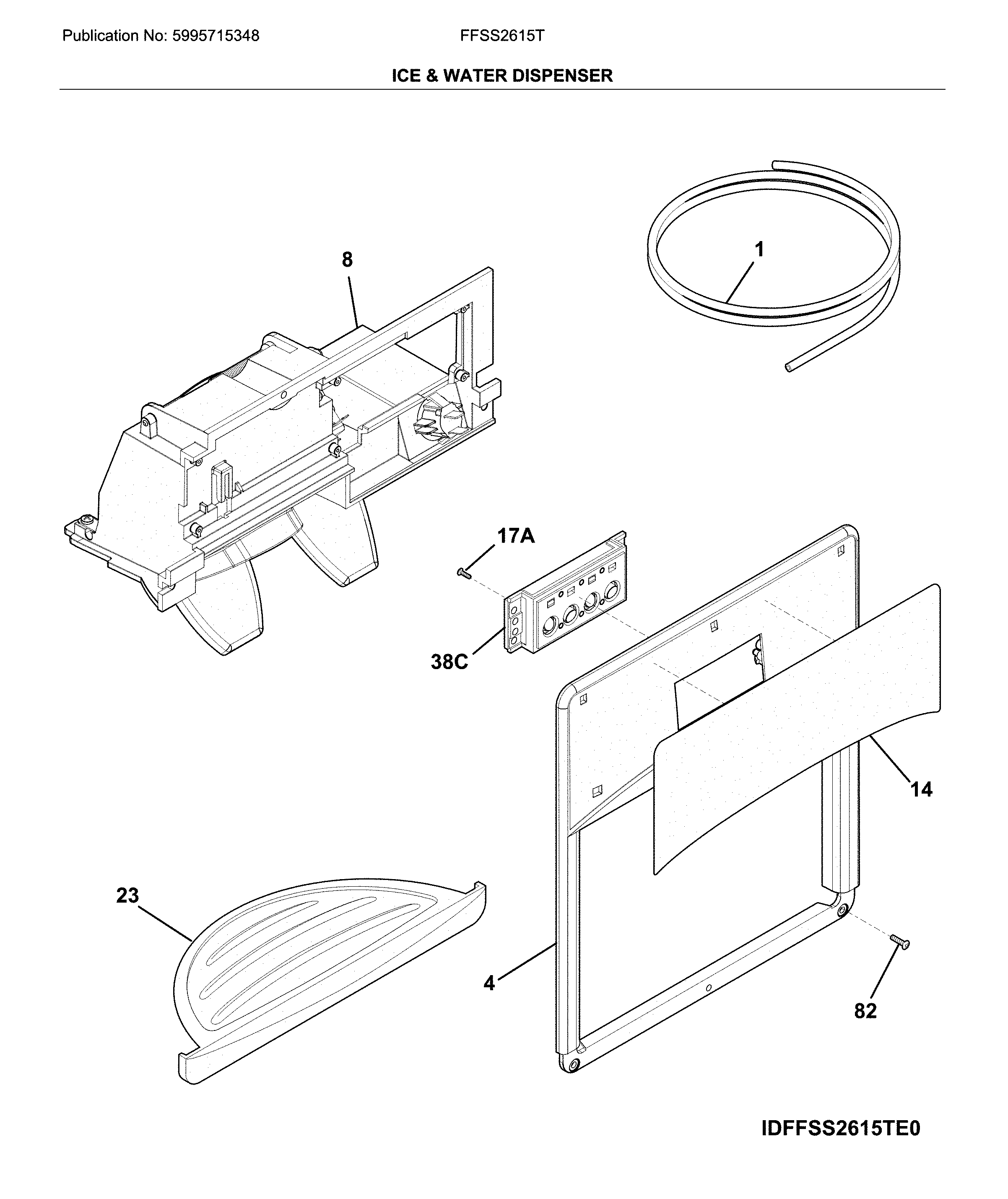 Publication No: 5995715348

FFSS2615T

ICE & WATER DISPENSER

8

1

17A

38C

14

23

4

82

IDFFSS2615TE0