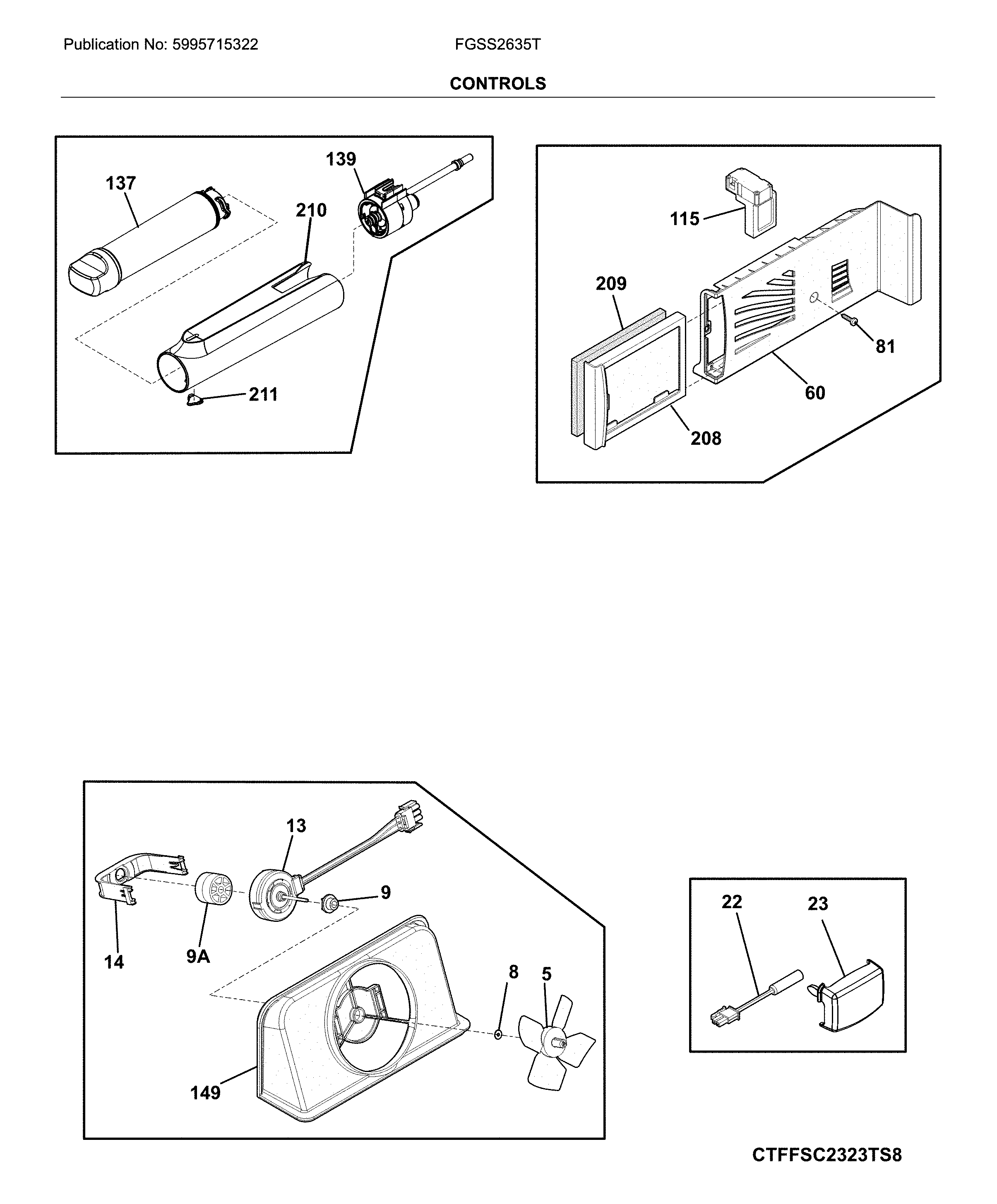 Publication No: 5995715322

FGSS2635T

CONTROLS

137

139

210

211

115

209

81

60

208

13

9

14

9A

8

5

149

22

23

CTFFSC2323TS8