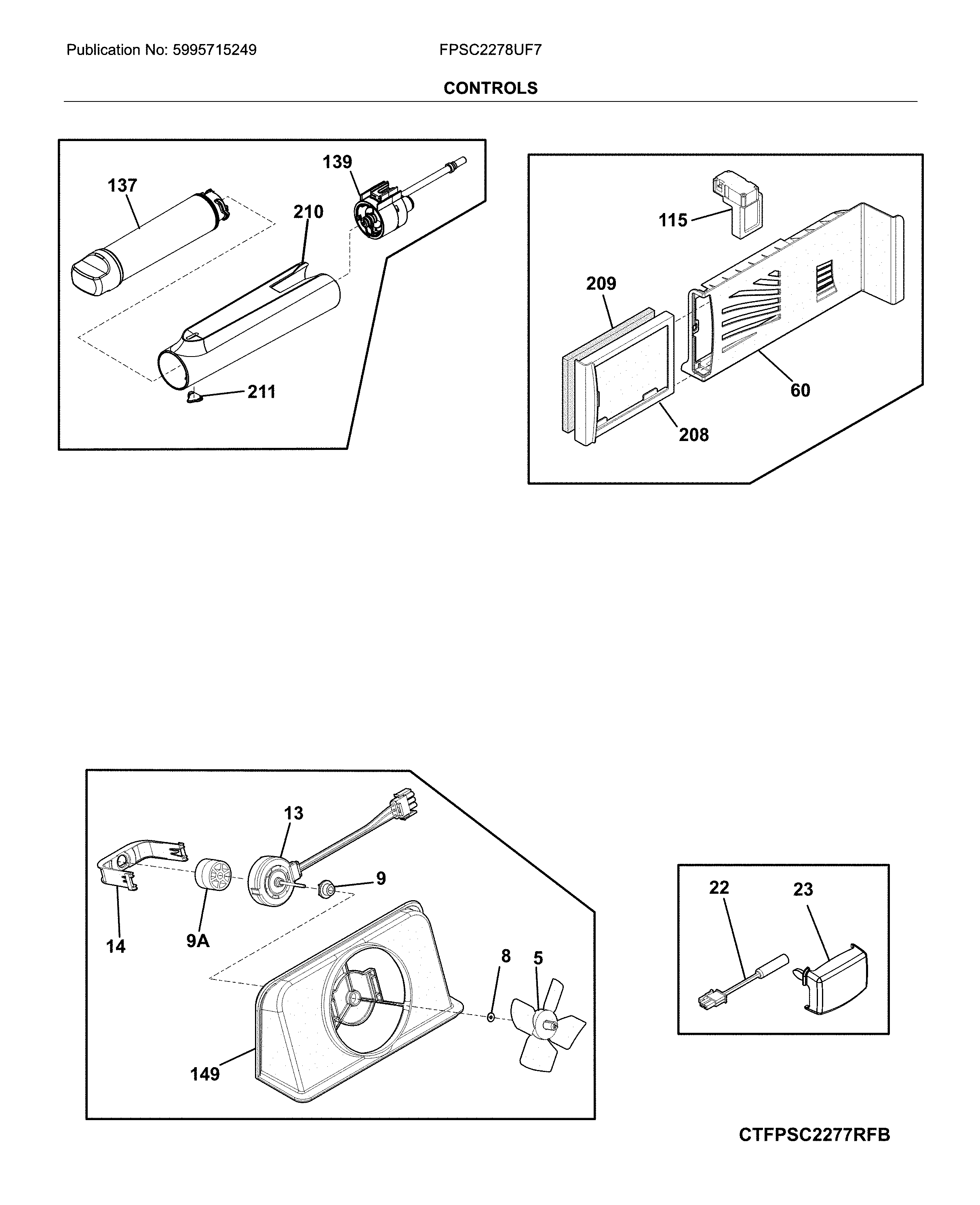 Publication No: 5995715249

FPSC2278UF7

CONTROLS

137
139
210
211

115
209
60
208

13
9
14
9A
8
5
149

22
23

CTFPSC2277RFB