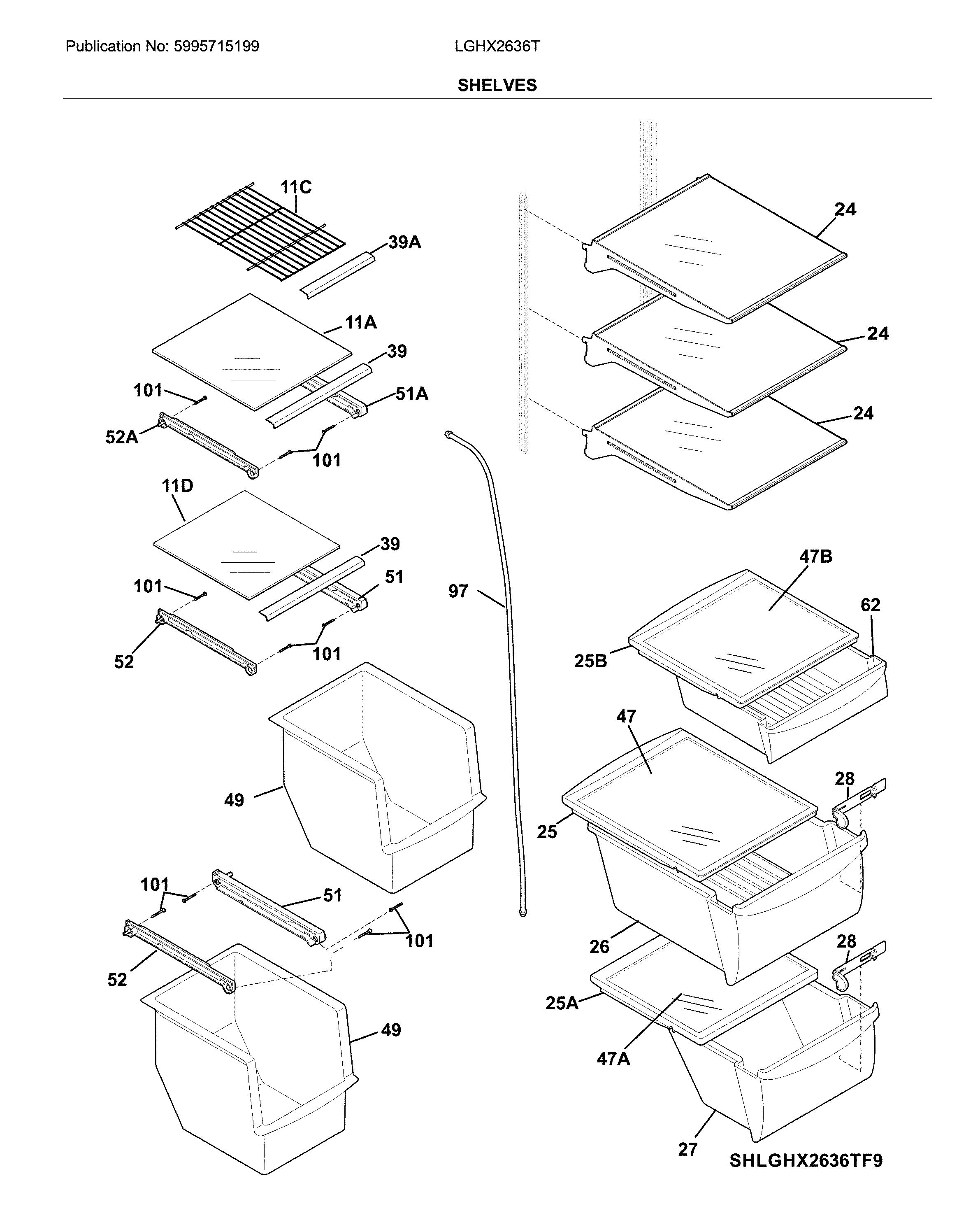 Publication No: 5995715199

LGHX2636T

SHELVES

11C
39A
11A
39
101
51A
52A
101
11D
39
101
51
52
101
49
101
51
101
52
49
97
24
24
24
47B
62
25B
47
28
25
26
28
25A
47A
27

SHLGHX2636TF9