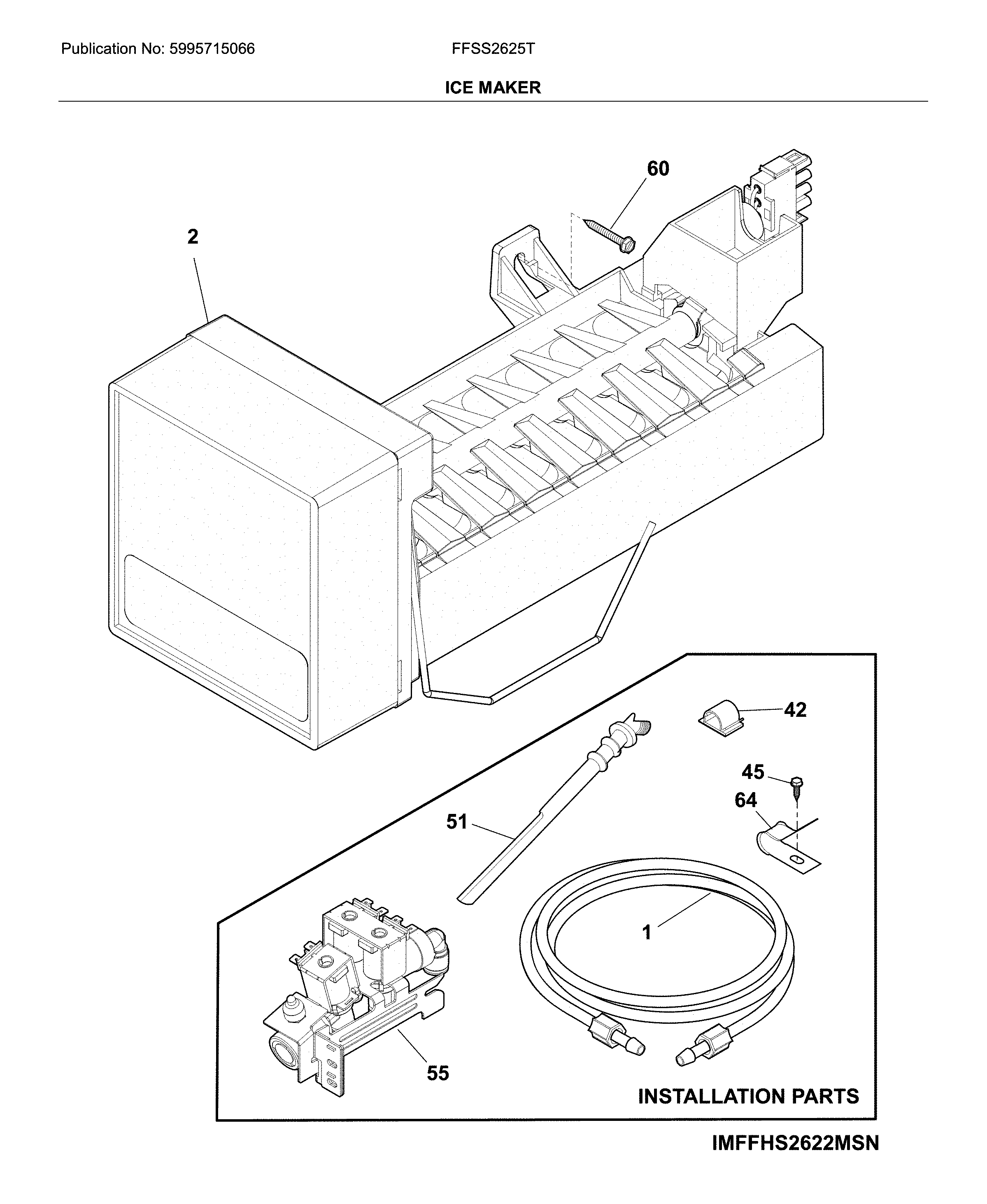 Publication No: 5995715066

FFSS2625T

ICE MAKER

60

2

42

45

64

51

1

55

INSTALLATION PARTS

IMFFHS2622MSN