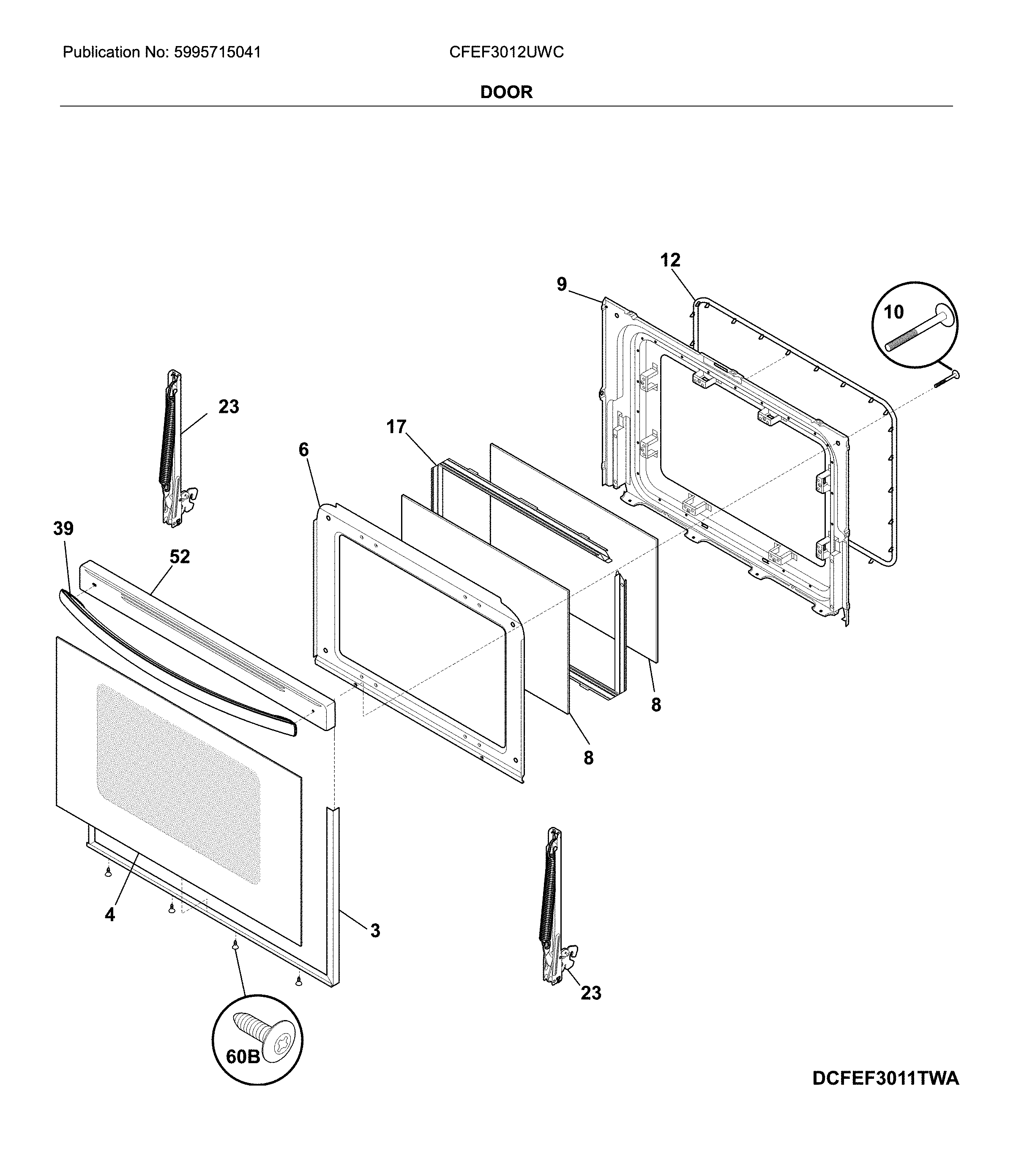 Publication No: 5995715041

CFEF3012UWC

DOOR

12
9
10
23
17
6
39
52
8
8
4
3
23
60B

DCFEF3011TWA