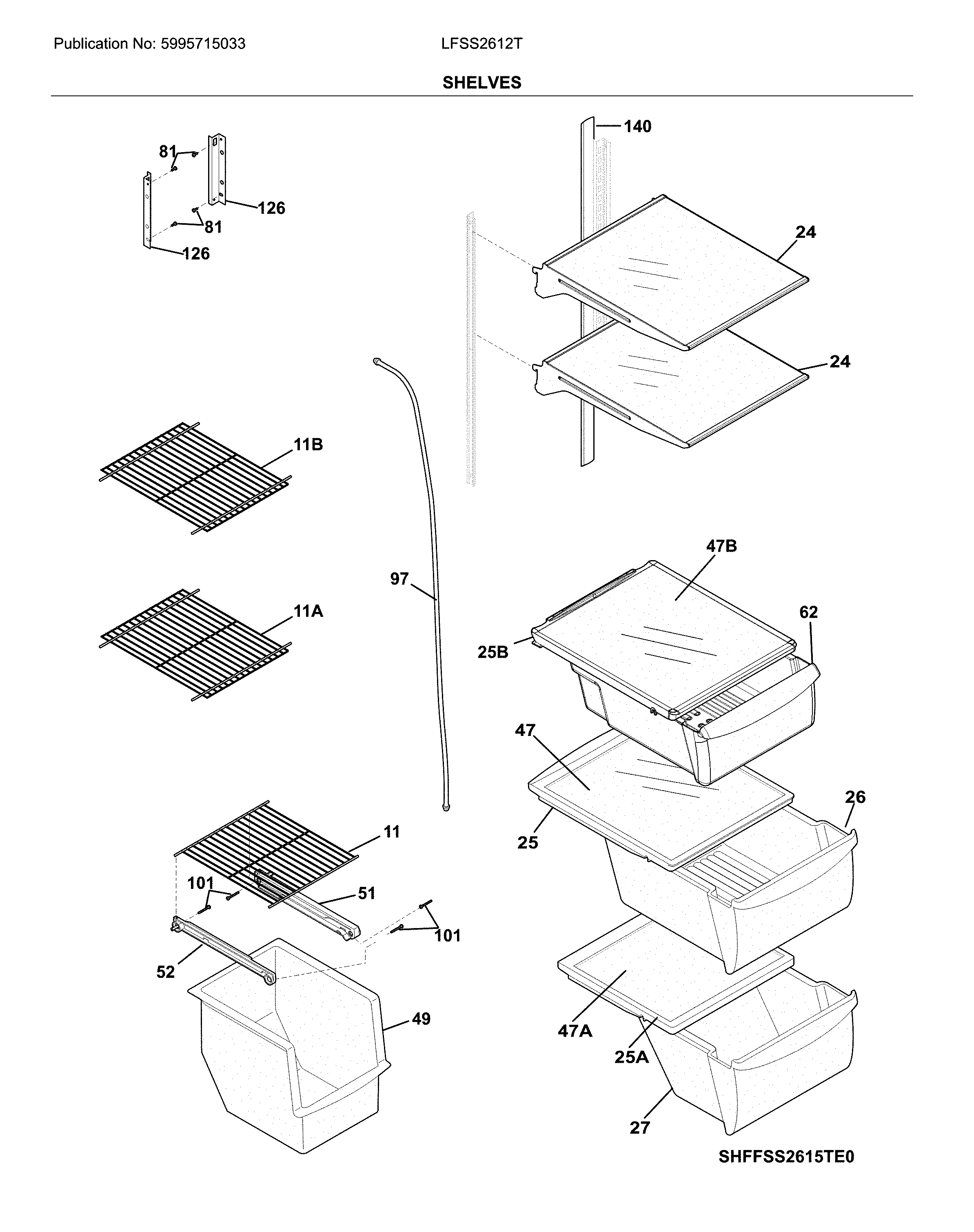 Publication No: 5995715033

LFSS2612T

SHELVES

81

126

81

126

140

24

24

11B

97

11A

47B

62

25B

47

26

25

11

101

51

101

52

49

47A

25A

27

SHFFSS2615TE0