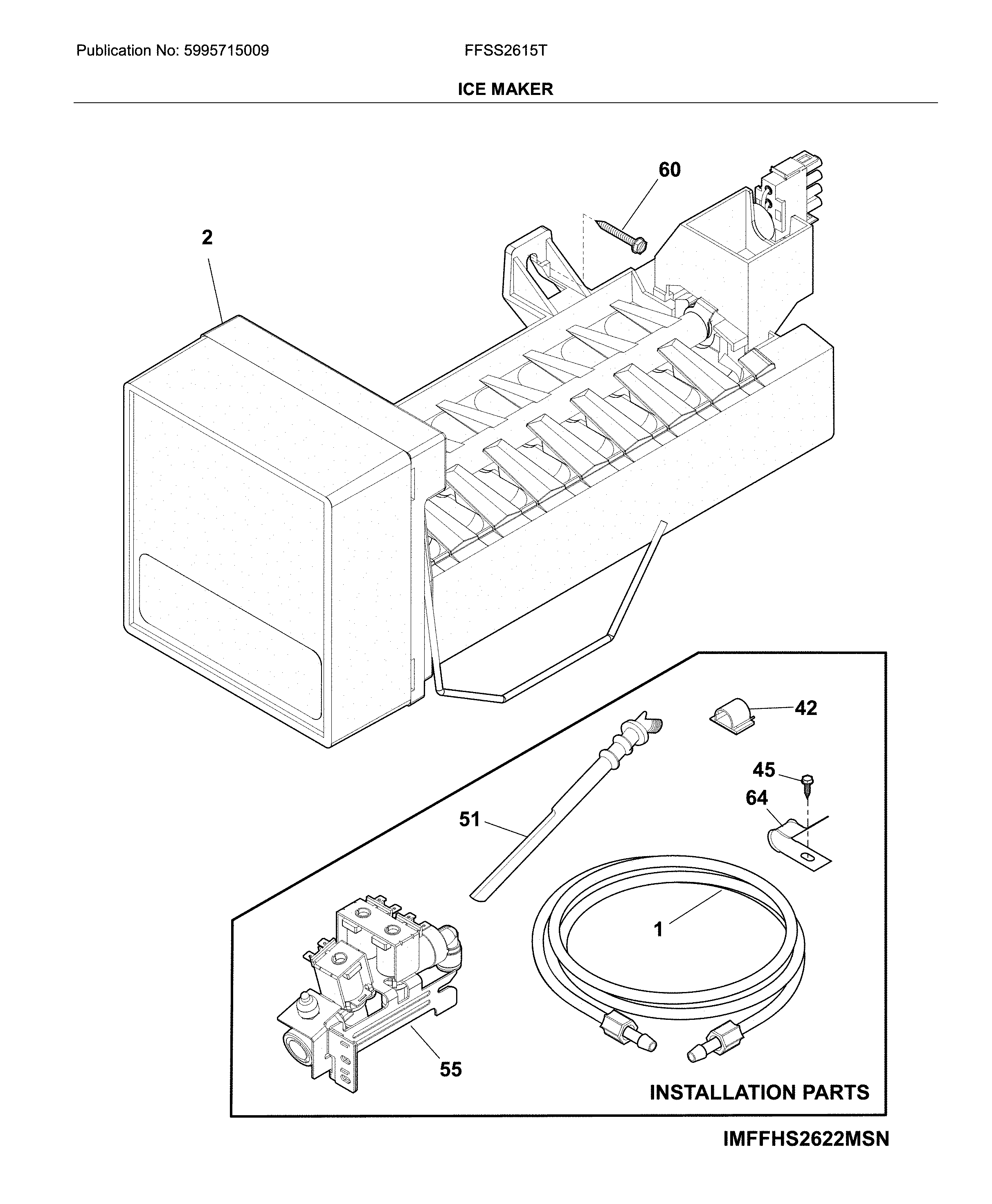 Publication No: 5995715009

FFSS2615T

ICE MAKER

60

2

42

45

64

51

1

55

INSTALLATION PARTS

IMFFHS2622MSN