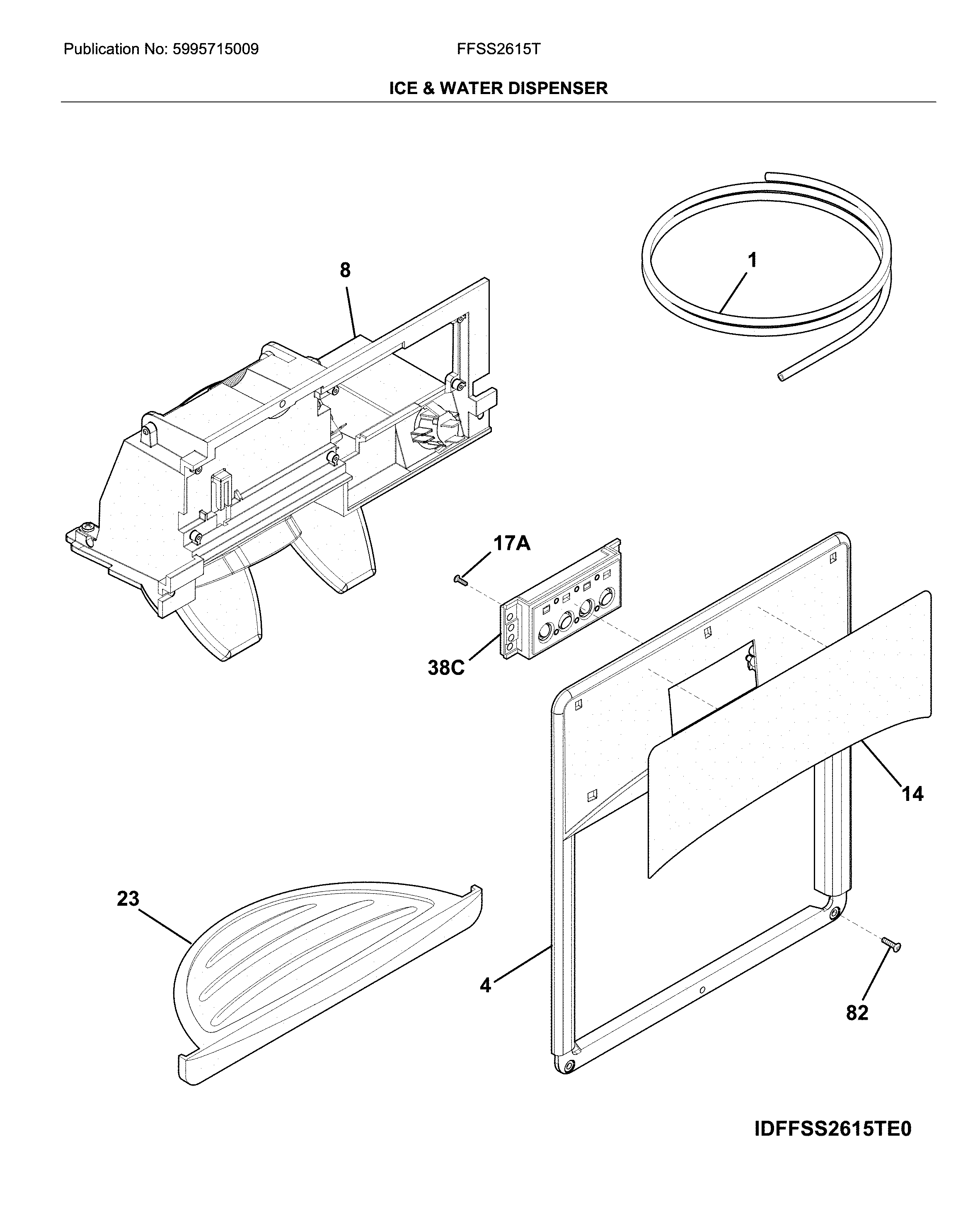 Publication No: 5995715009

FFSS2615T

ICE & WATER DISPENSER

8

1

17A

38C

14

23

4

82

IDFFSS2615TE0