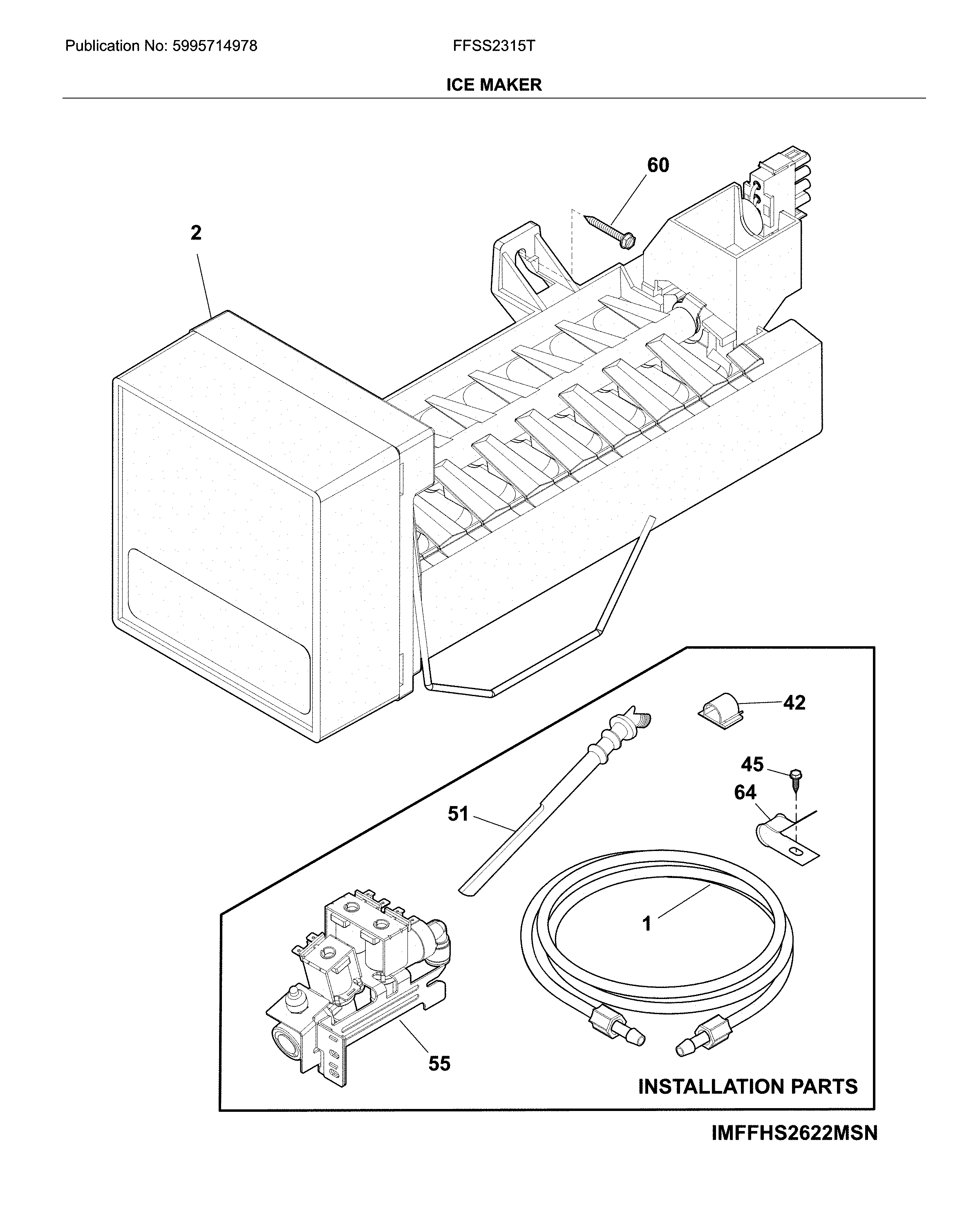 Publication No: 5995714978

FFSS2315T

ICE MAKER

60

2

42

45

64

51

1

55

INSTALLATION PARTS

IMFFHS2622MSN